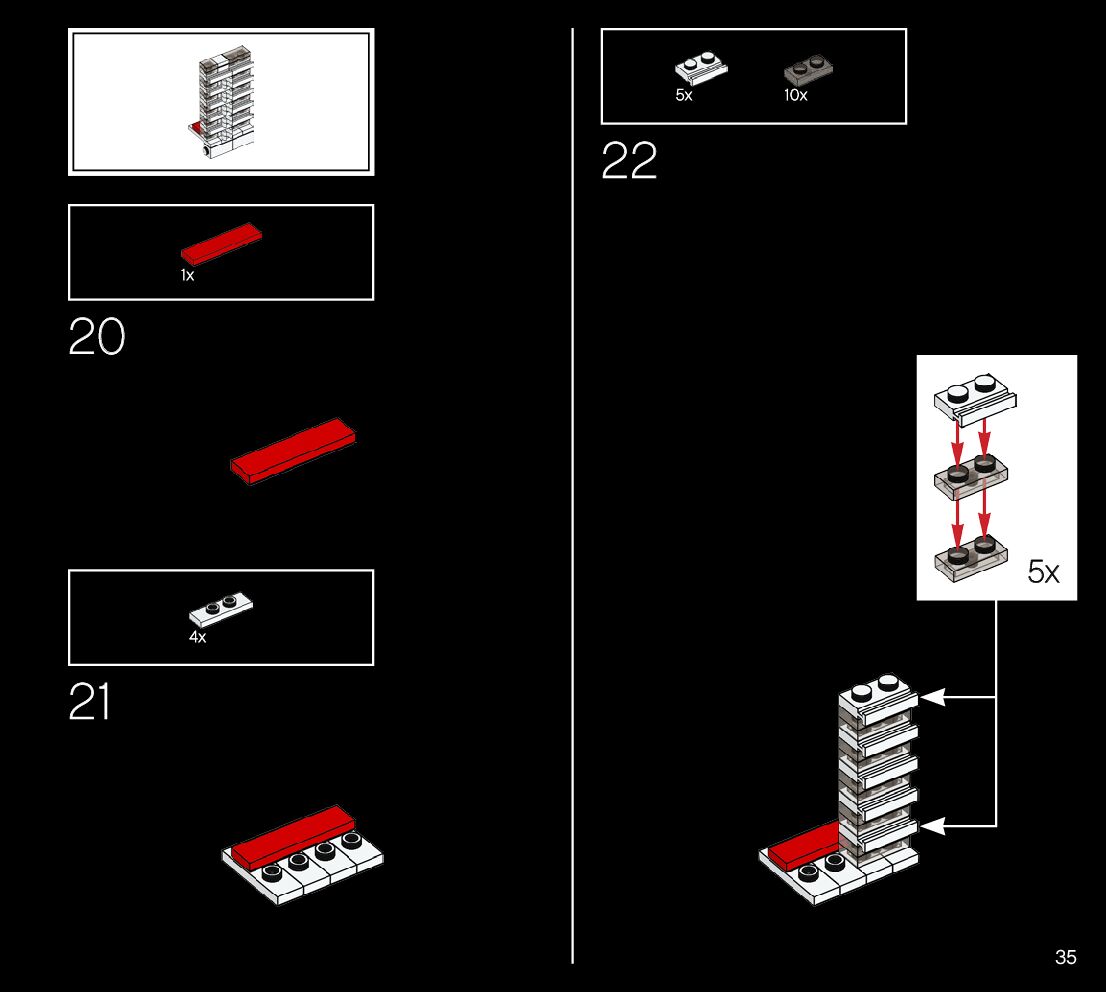 1x

20

4x

21

5x 10x

22

5x

35