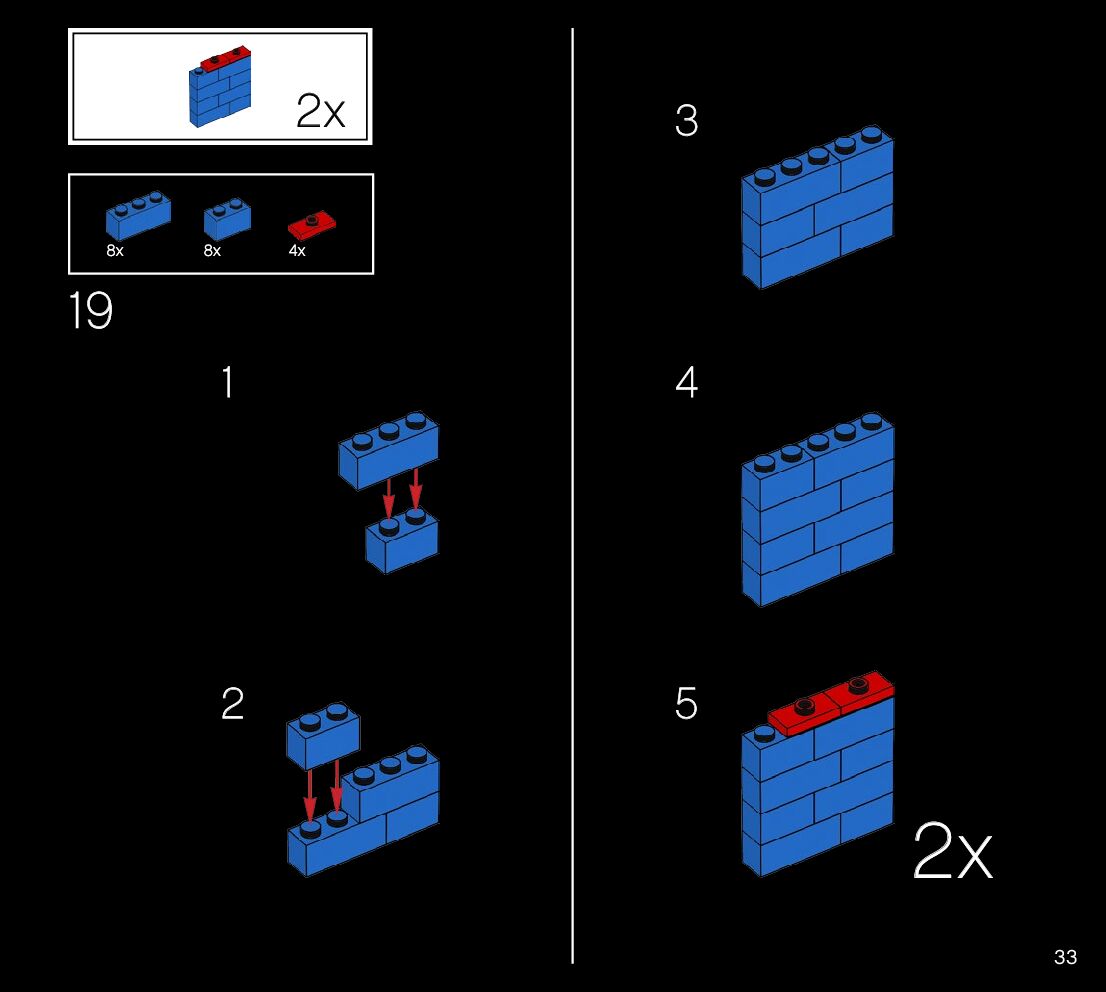 2x

8x
8x
4x

19

1

2

3

4

5

2x

33