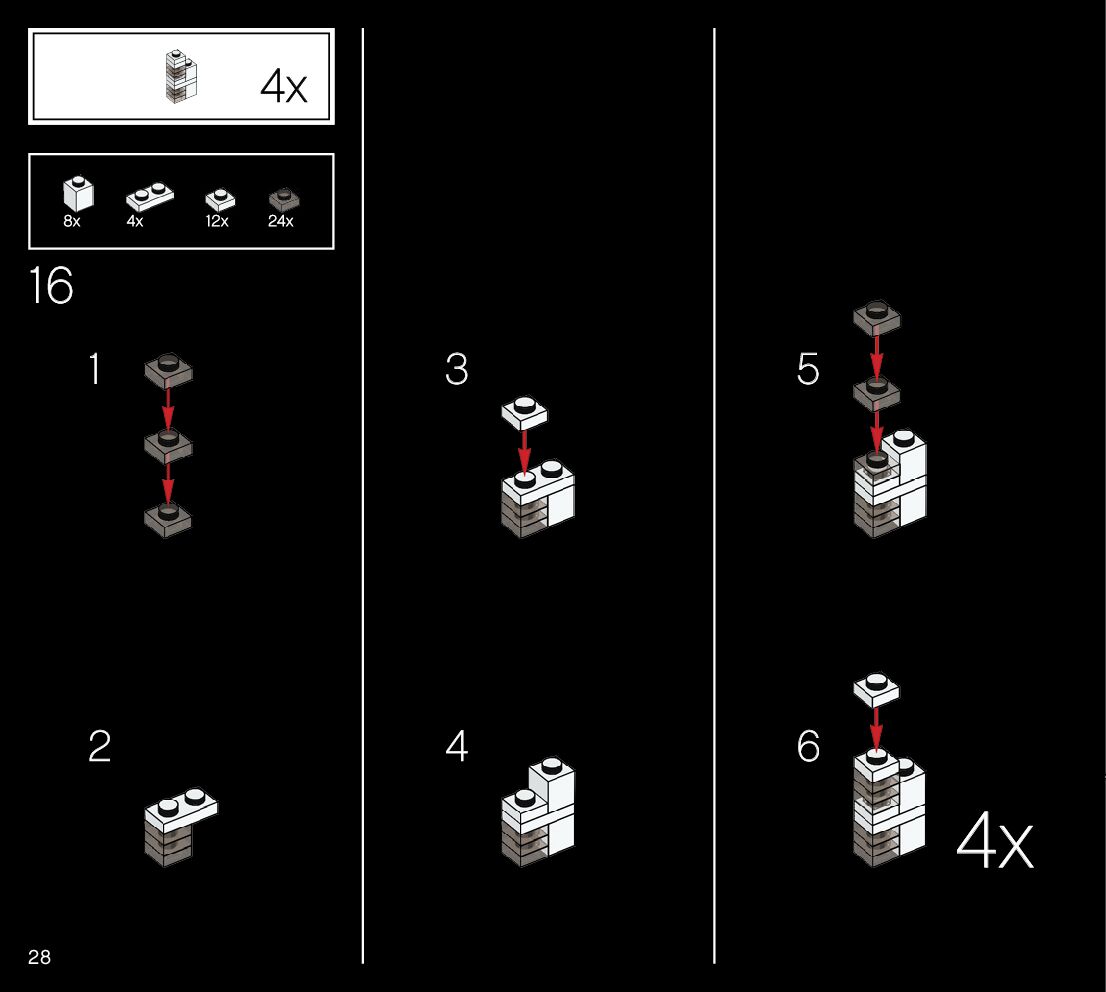 4x

8x 4x 12x 24x

16

1

2

3

4

5

6

4x

28