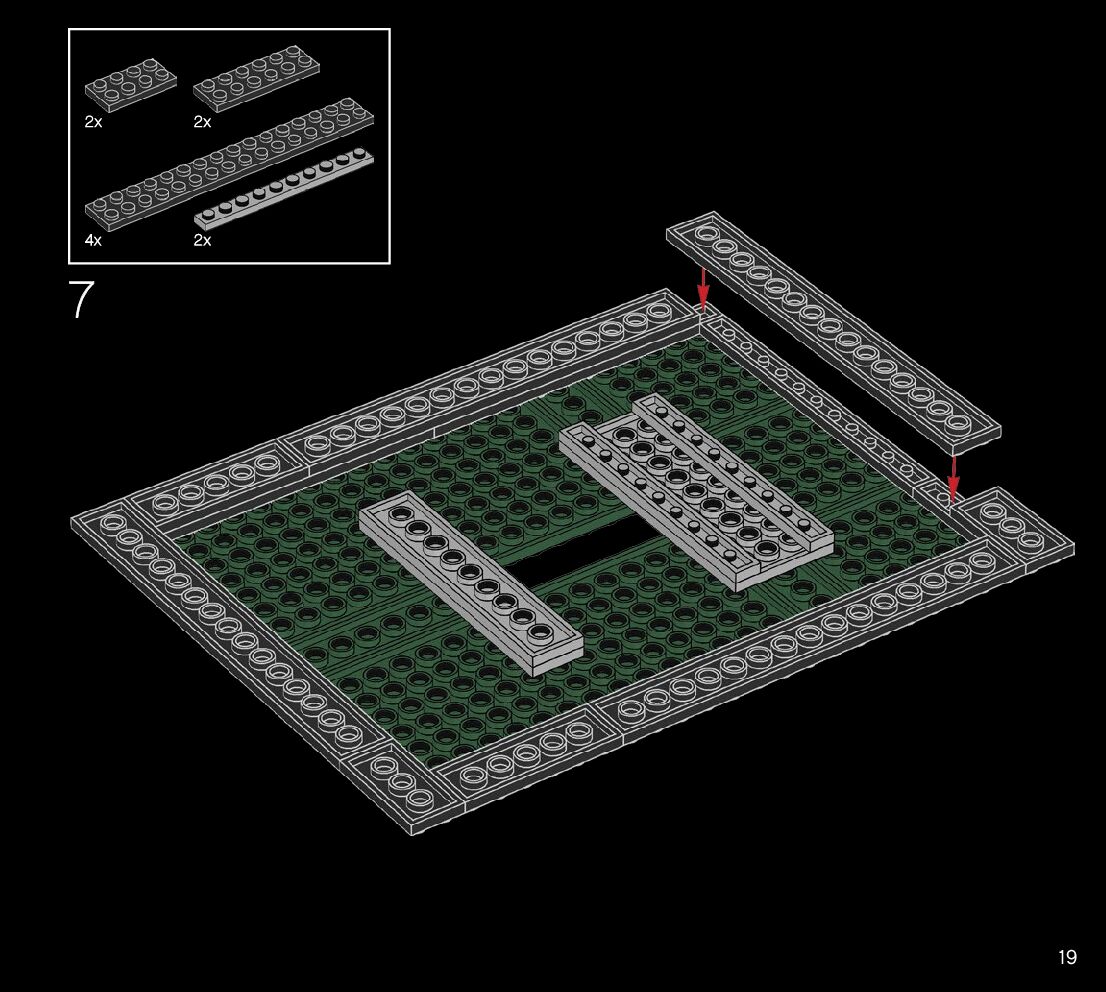 2x
2x
4x
2x

7

19