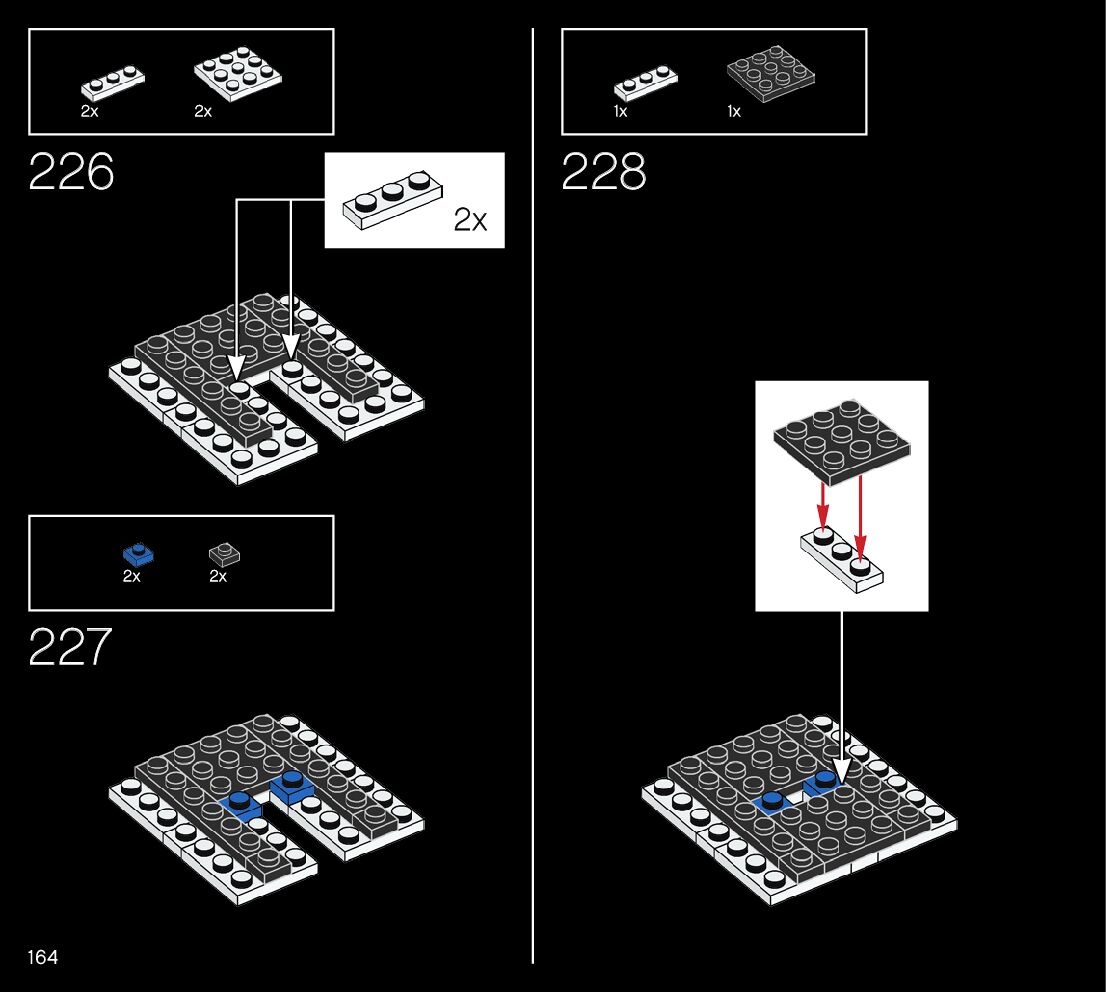 2x 2x

226

2x

2x 2x

227

164

1x 1x

228