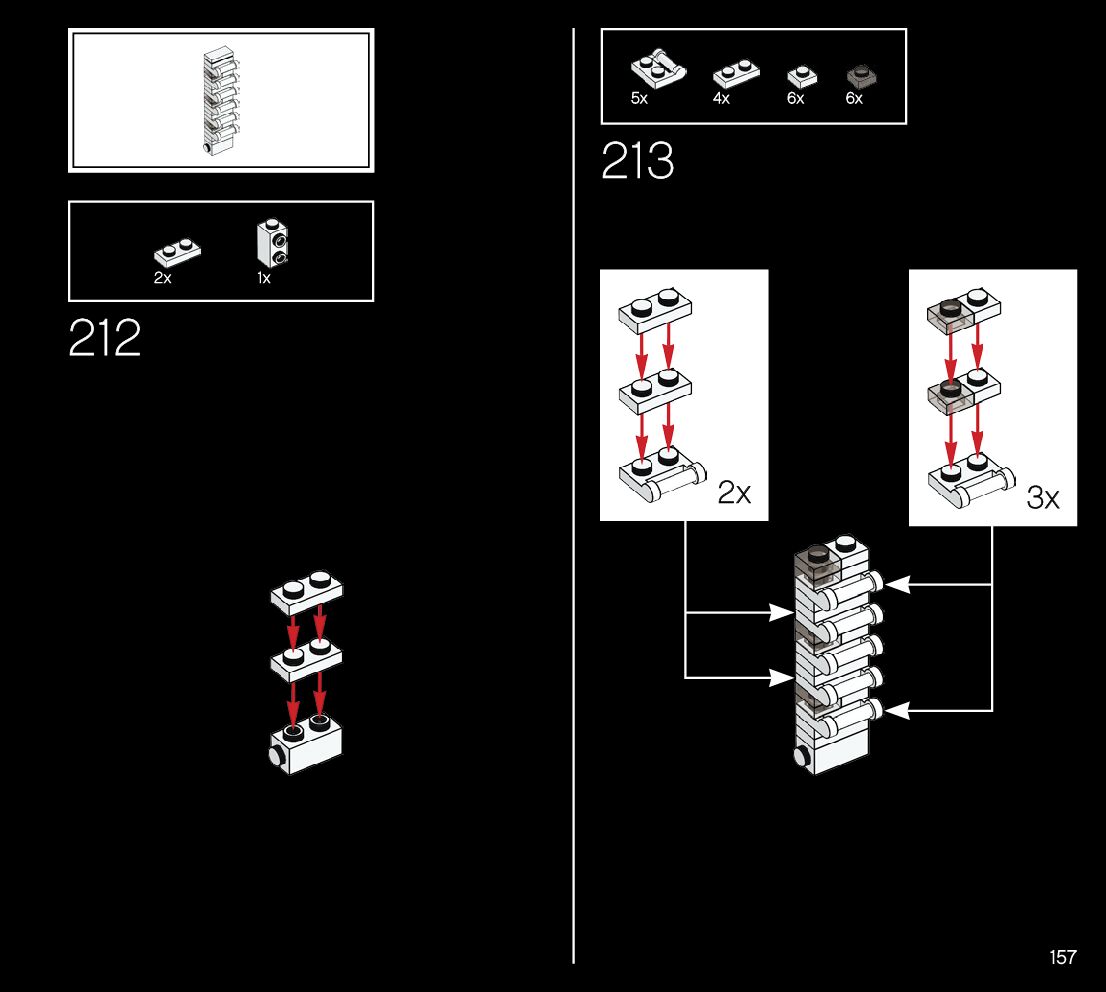 2x 1x

212

5x 4x 6x 6x

213

2x

3x

157