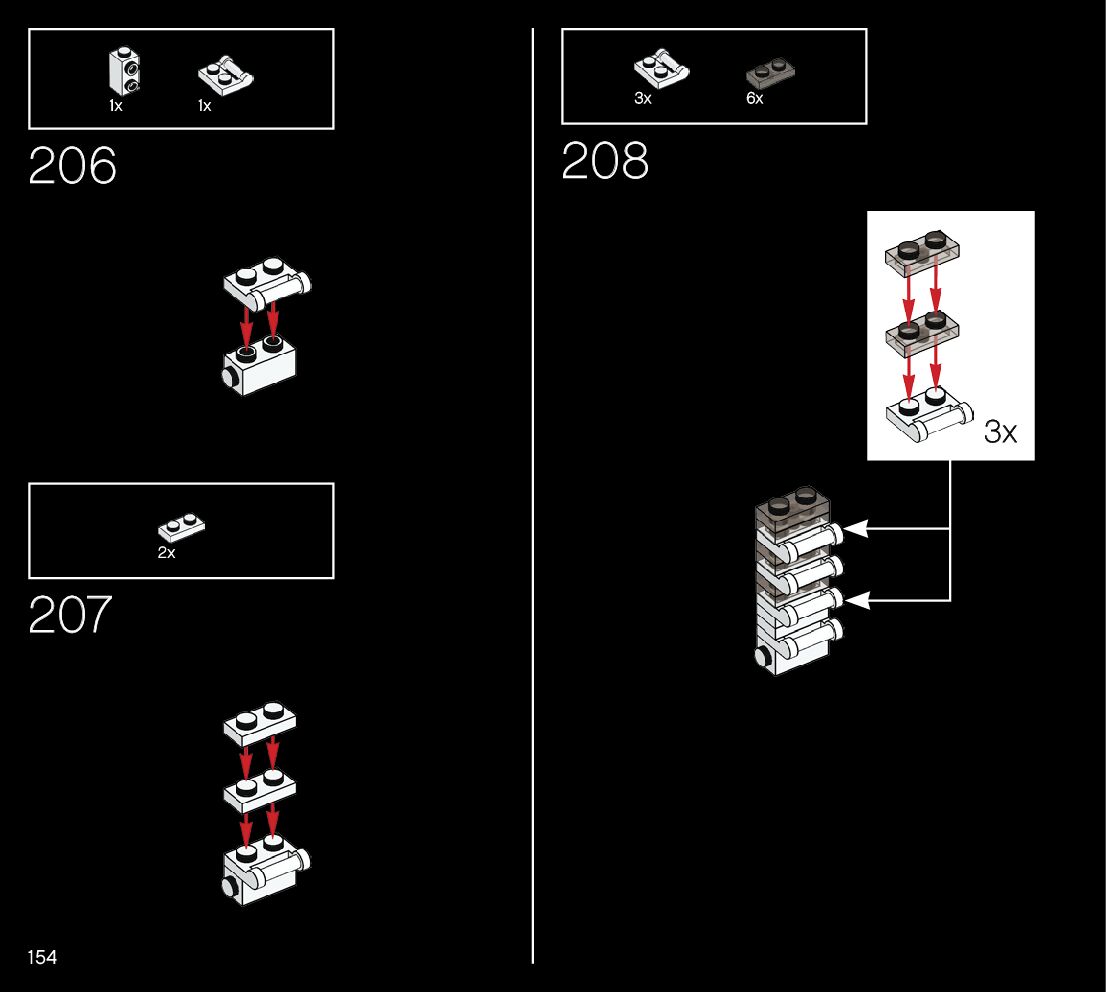 1x 1x

206

2x

207

154

3x 6x

208

3x