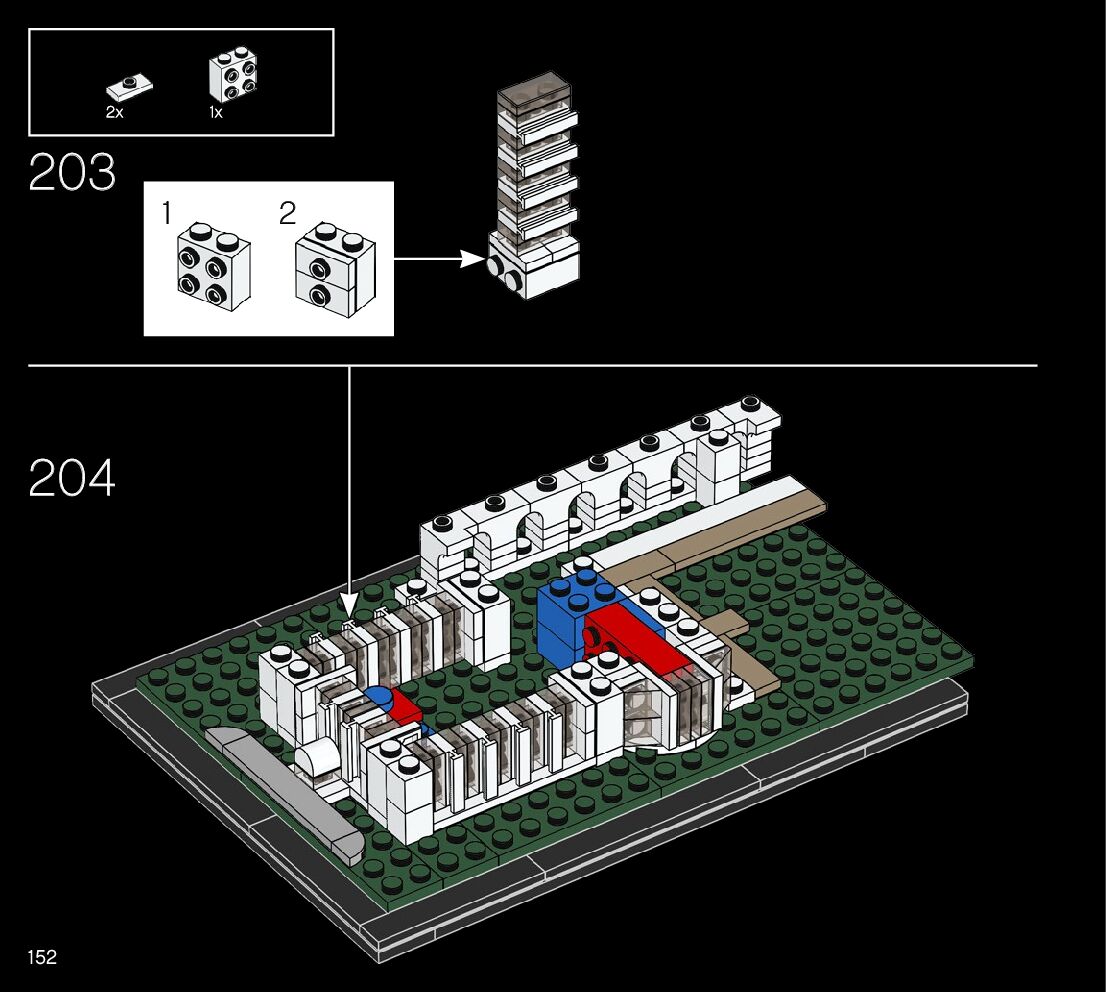 2x
1x
203
1
2
204
152