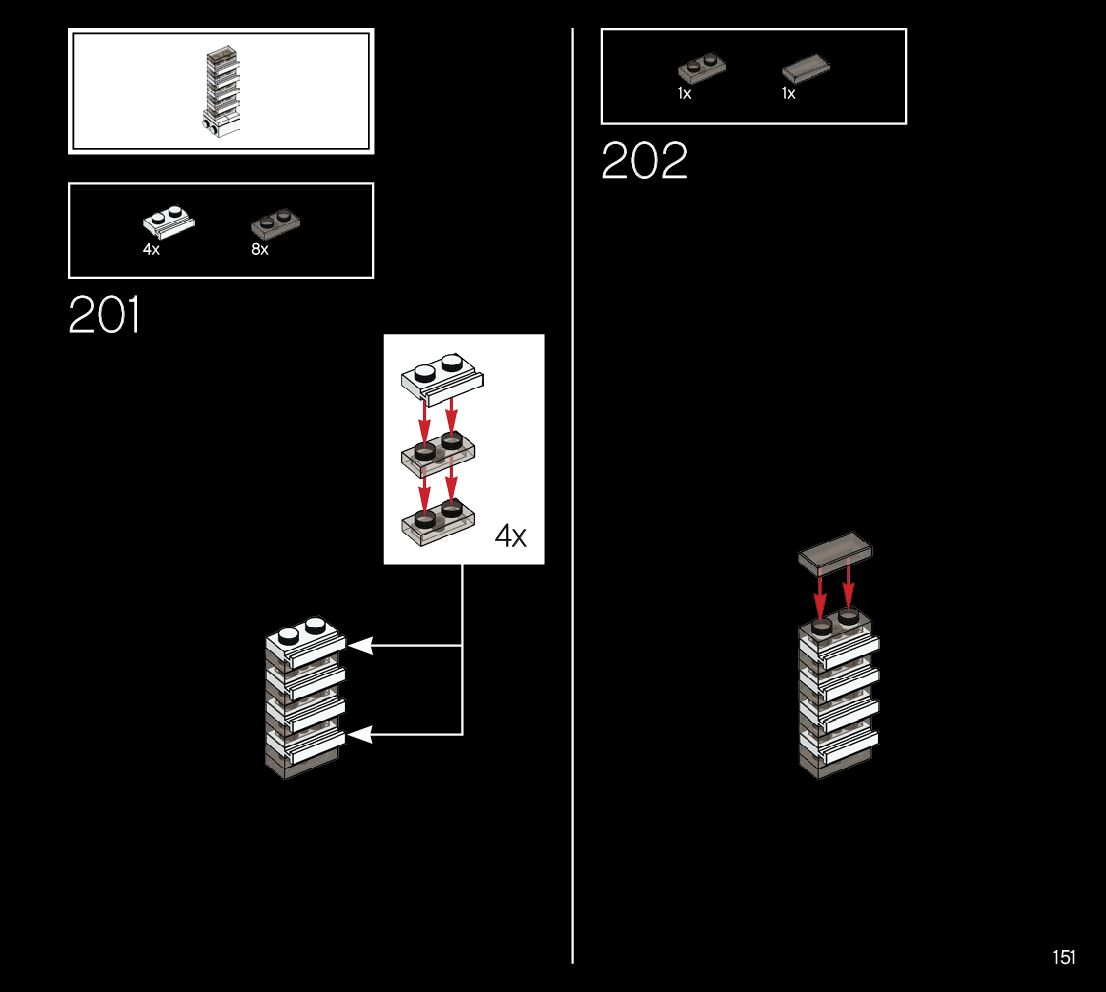 4x

8x

201

4x

1x

1x

202

151