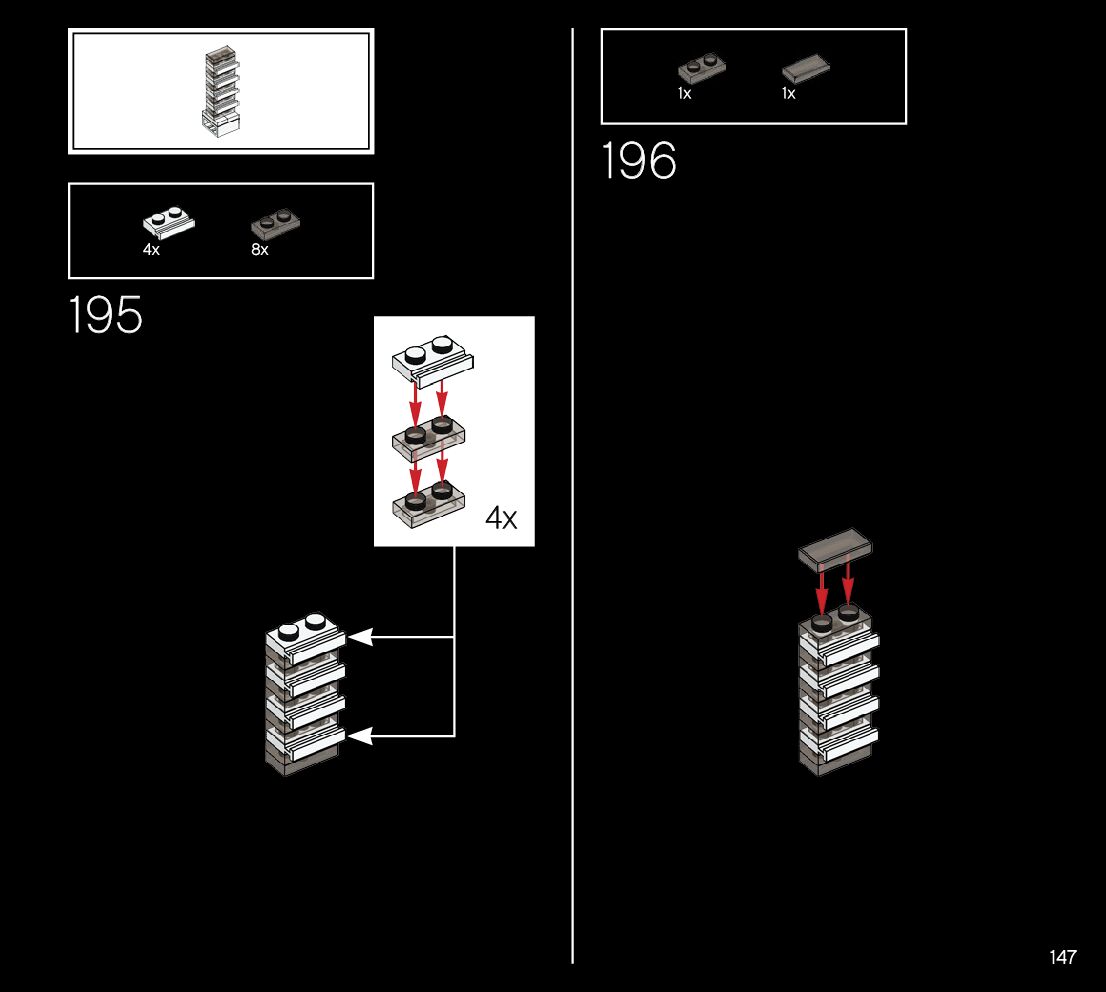 4x
8x
195
4x
1x
1x
196
147