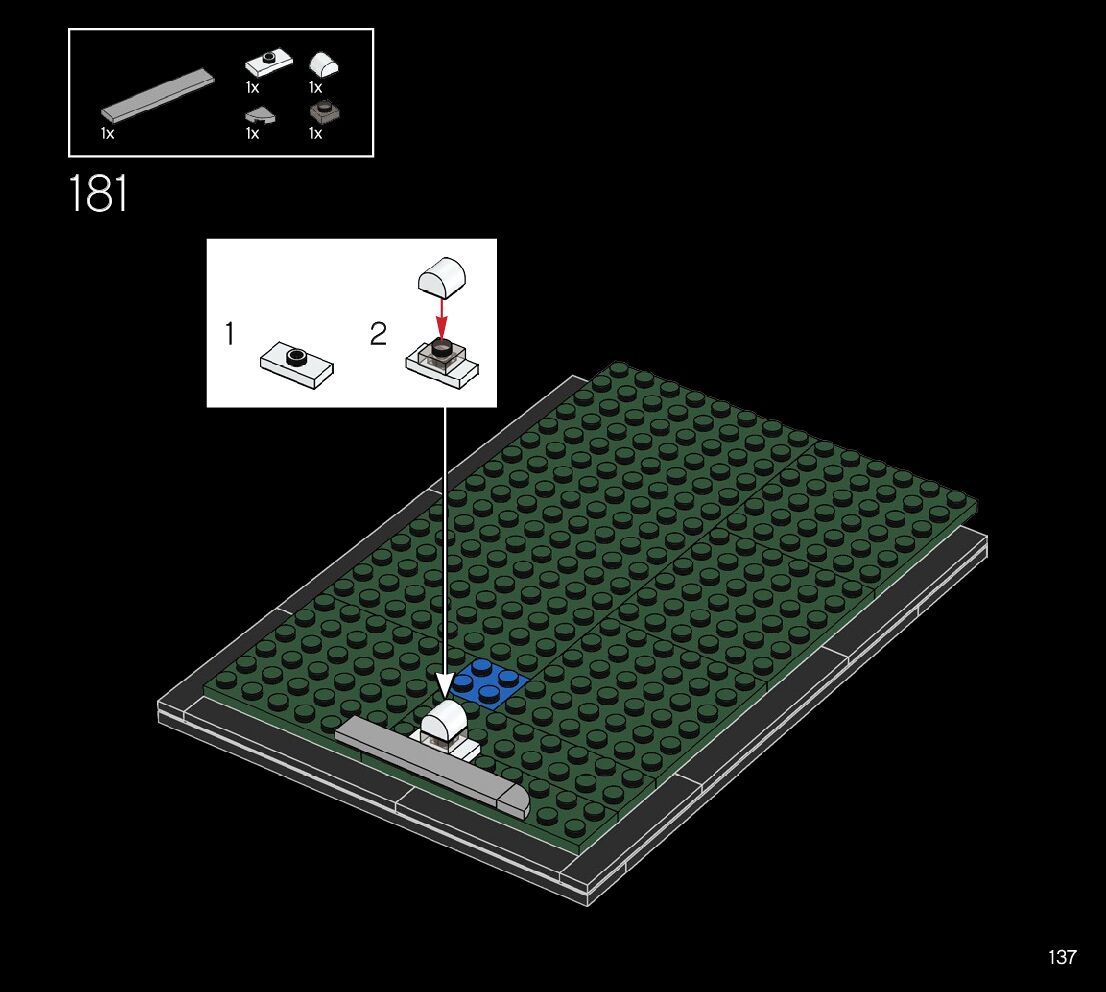 1x
1x 1x
1x 1x

181

1 2

137