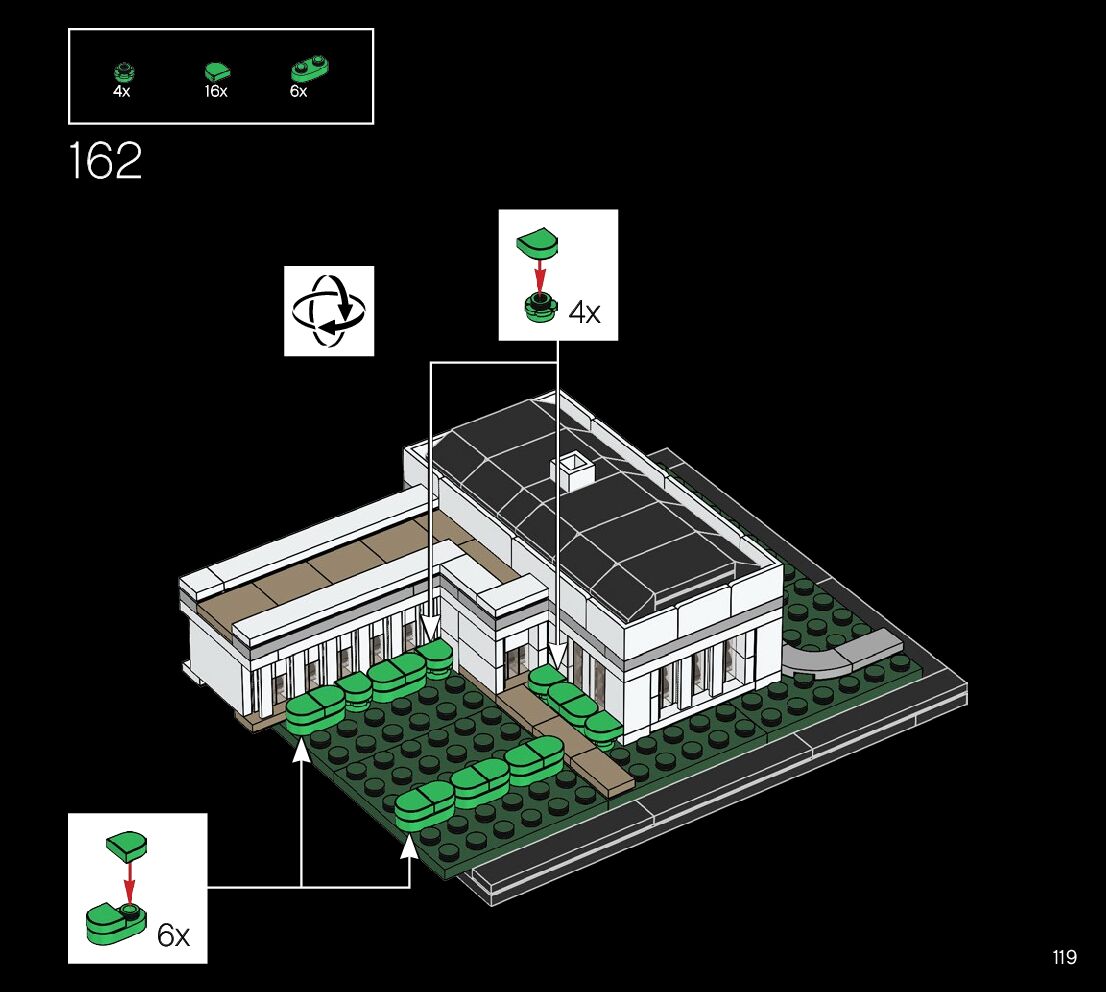 4x 16x 6x

162

4x

6x

119