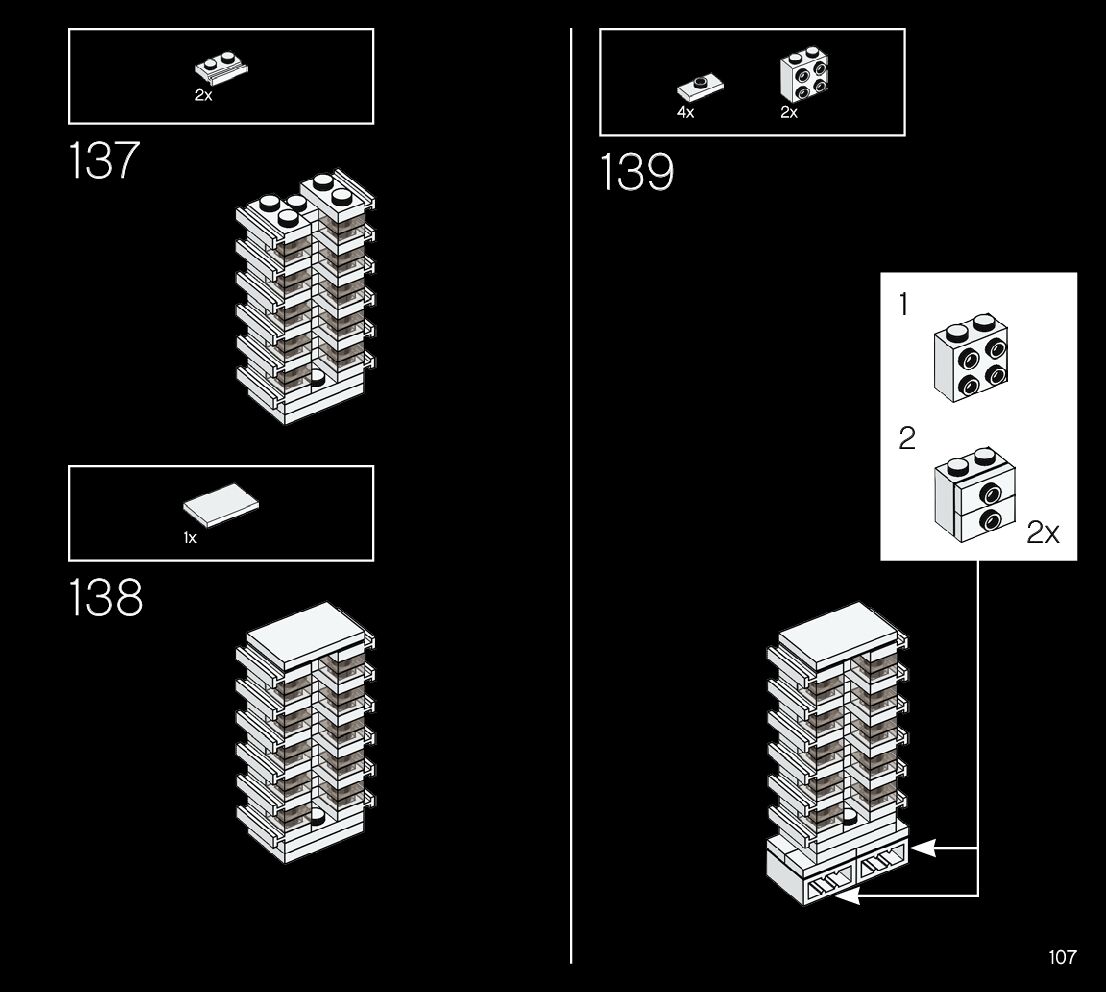 2x

137

1x

138

4x 2x

139

1

2

2x

107