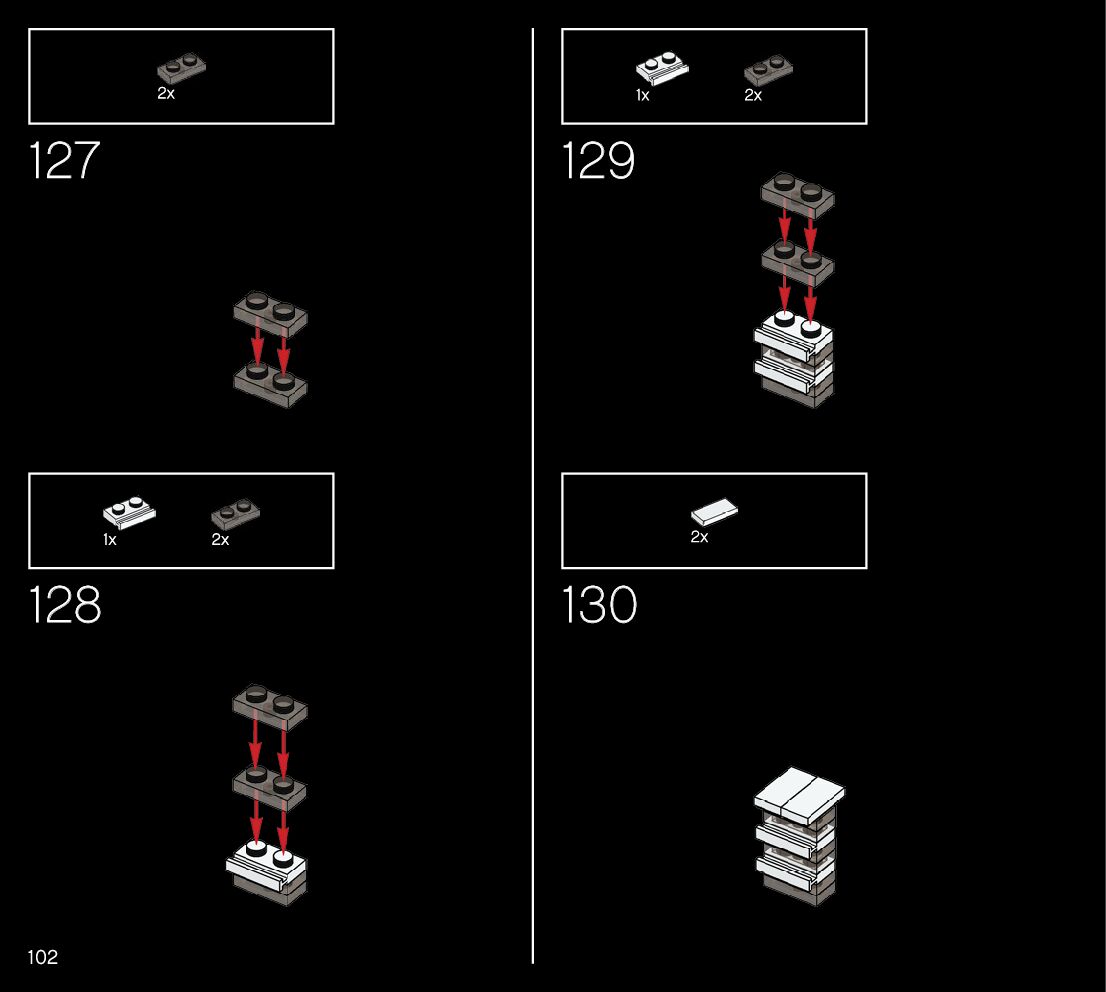 2x

127

1x 2x

128

102

1x 2x

129

2x

130