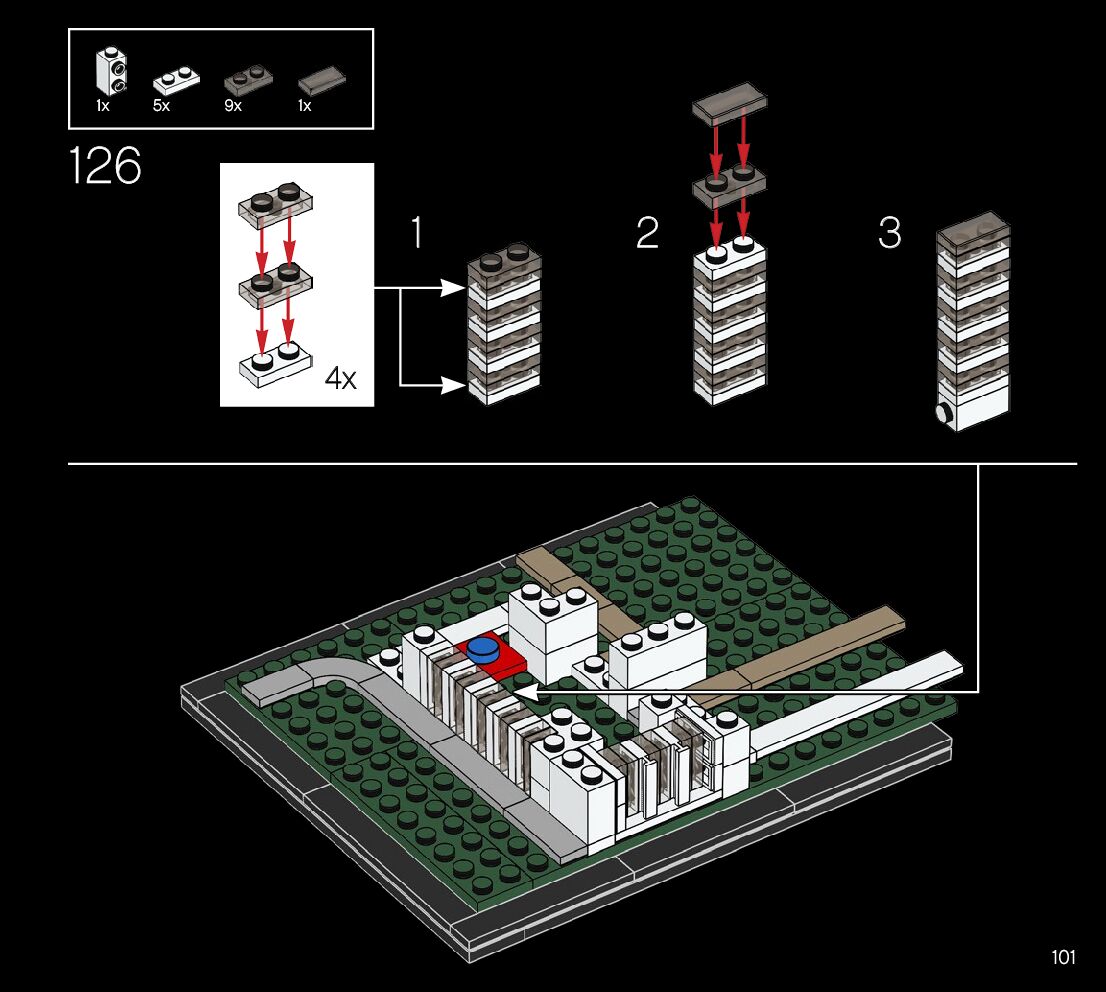 1x 5x 9x 1x

126

4x

1

2

3

101