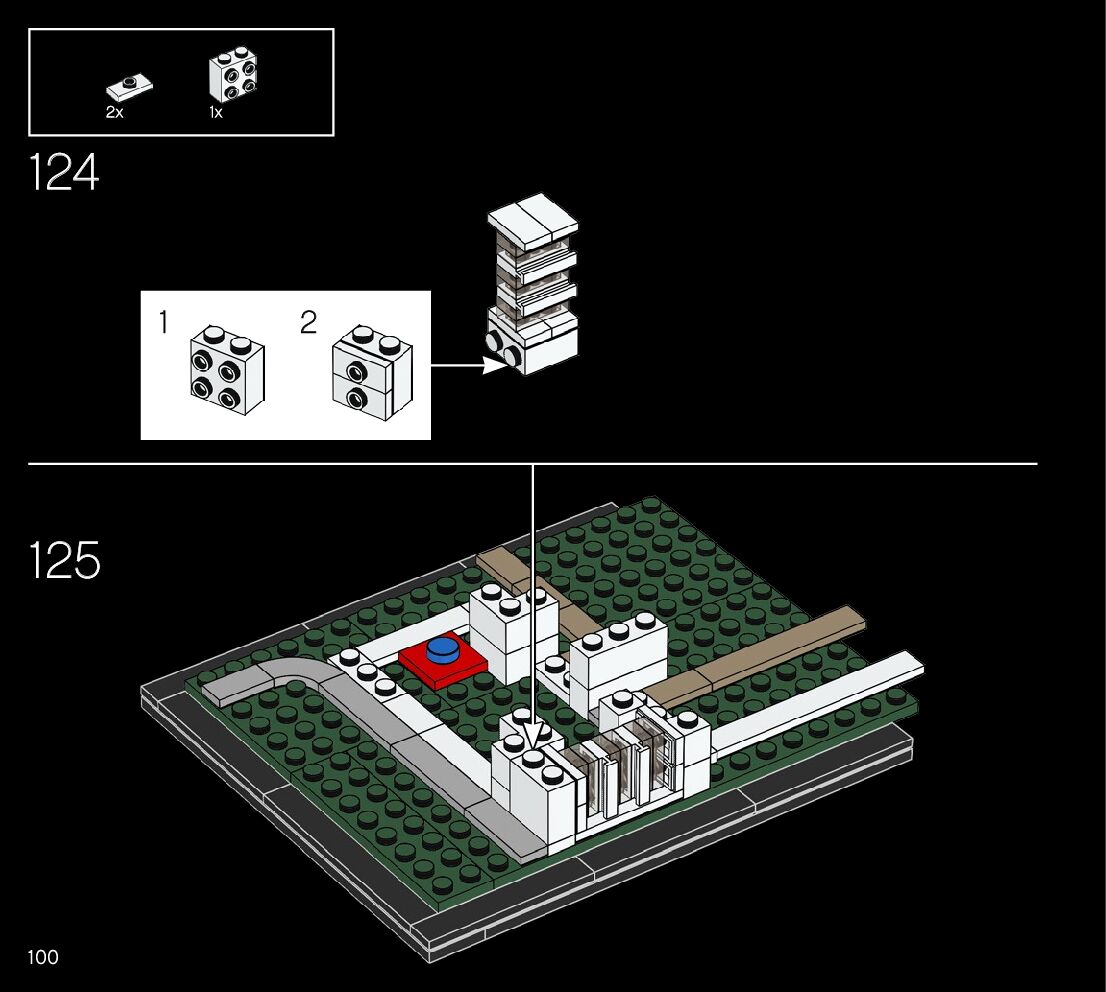 2x
1x

124

1
2

125

100