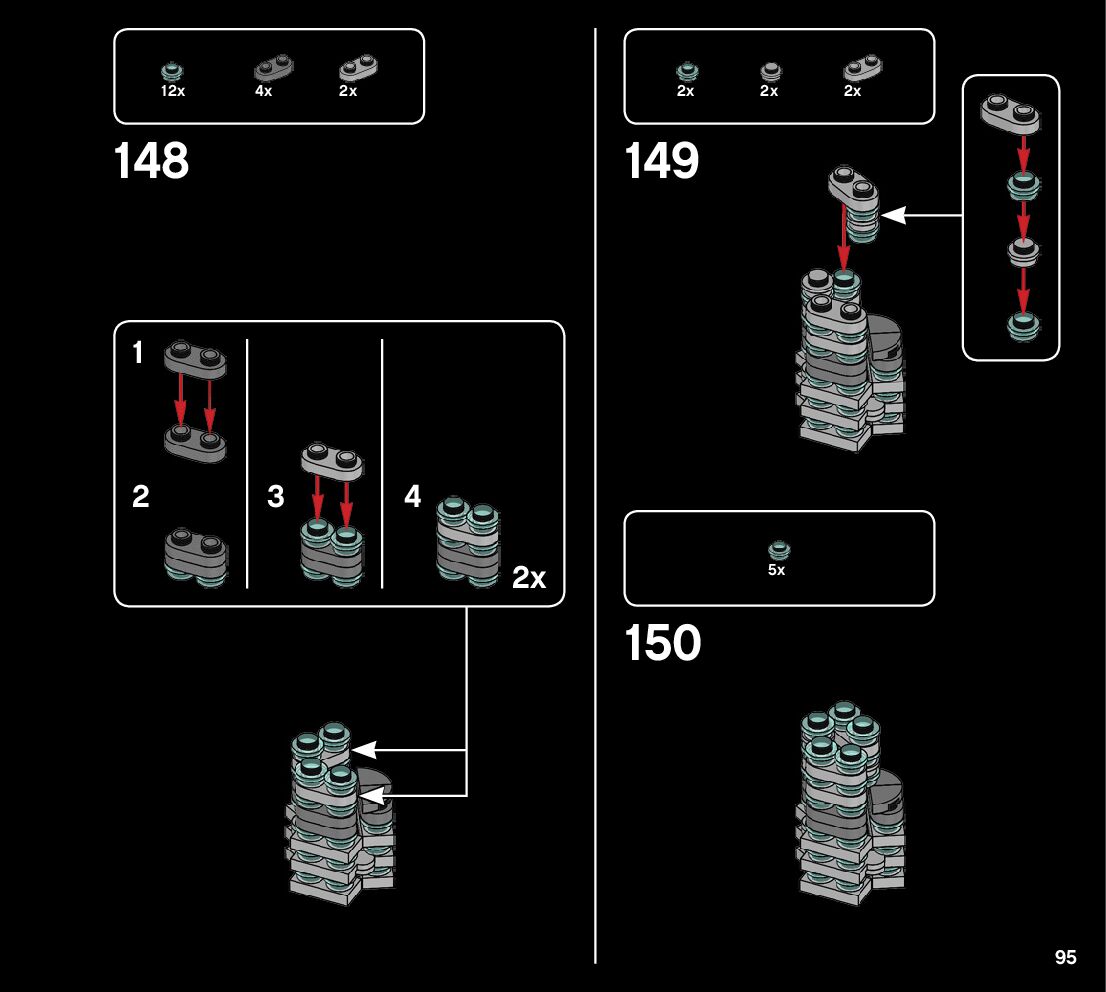 12x 4x 2x

148

1

2

3

4

2x

2x 2x 2x

149

5x

150

95