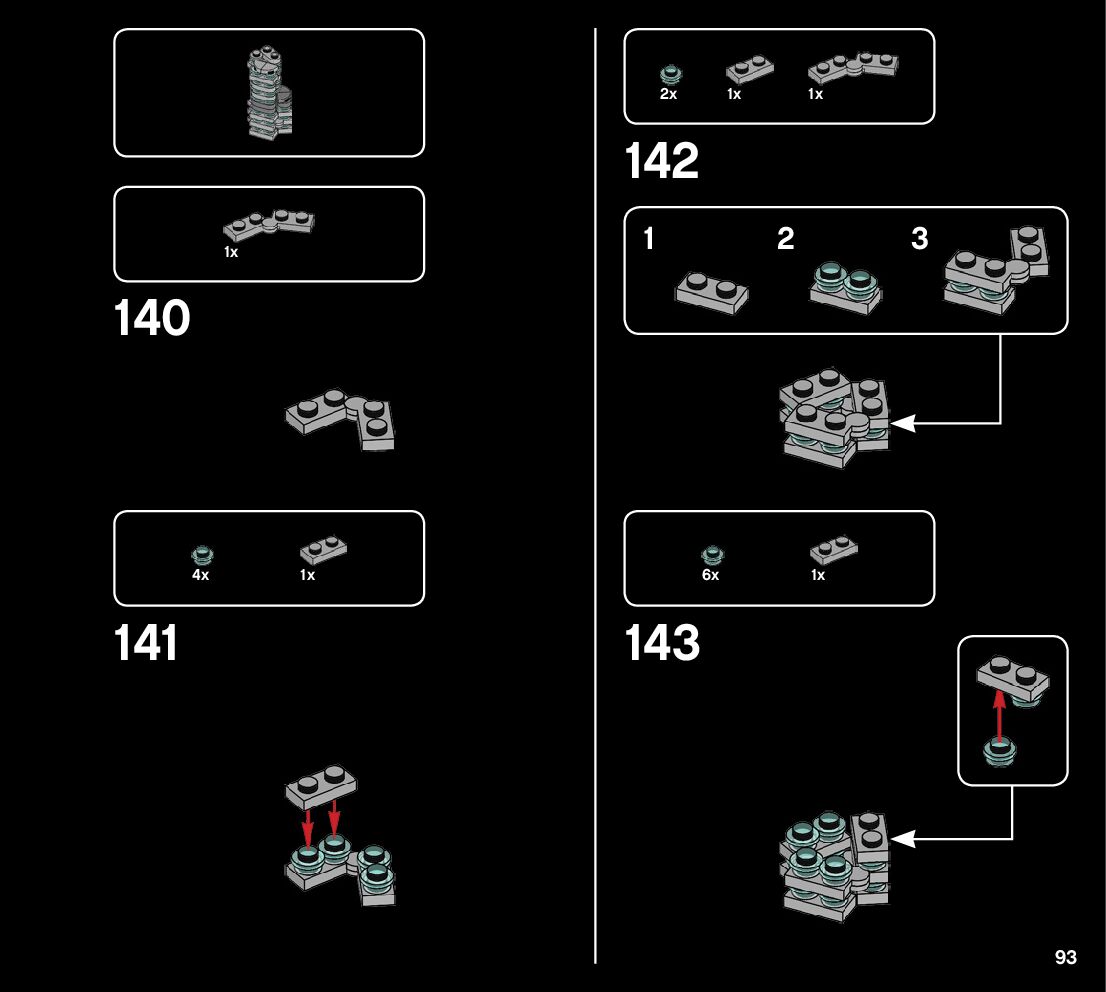 1x

140

4x 1x

141

2x 1x 1x

142

1 2 3

6x 1x

143

93