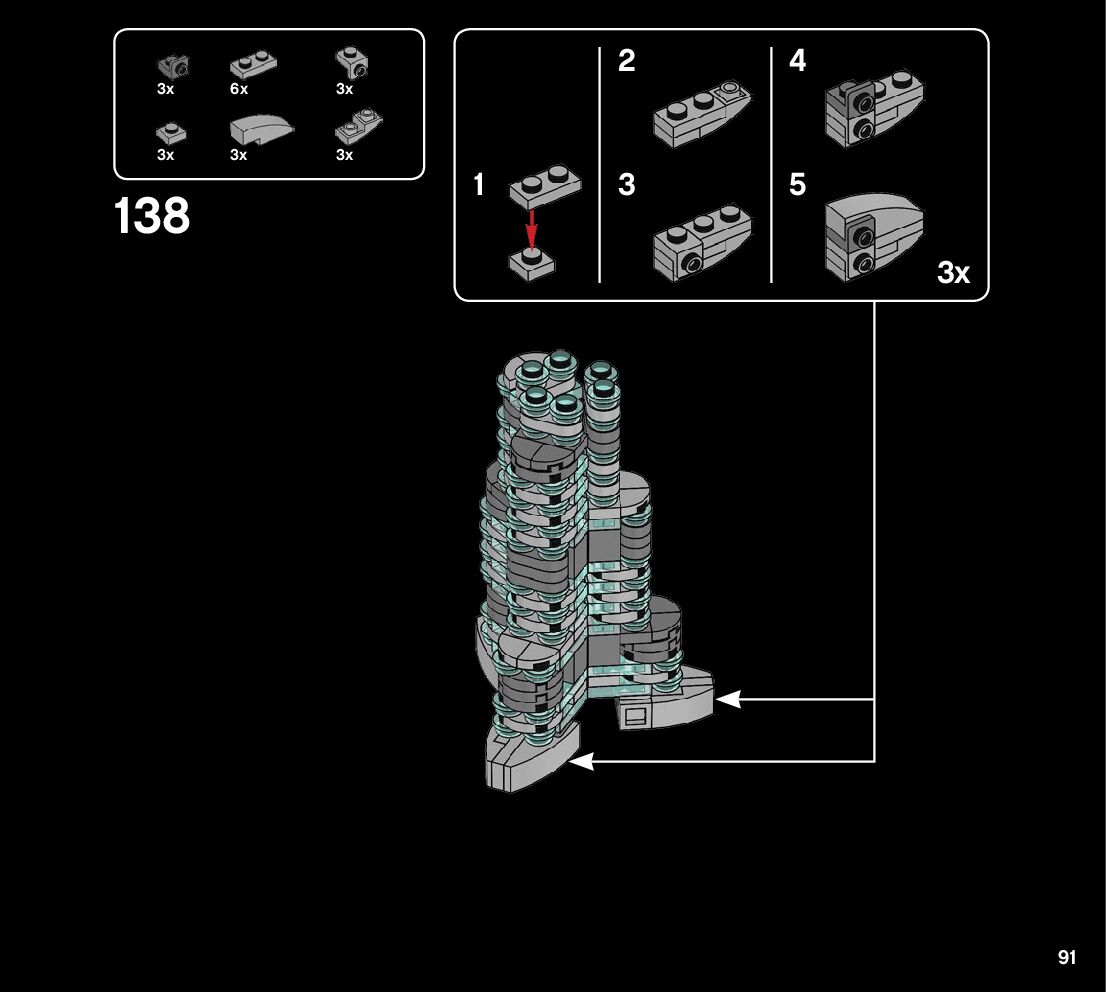 3x 6x 3x
3x 3x 3x

138

1
2
3
4
5
3x

91