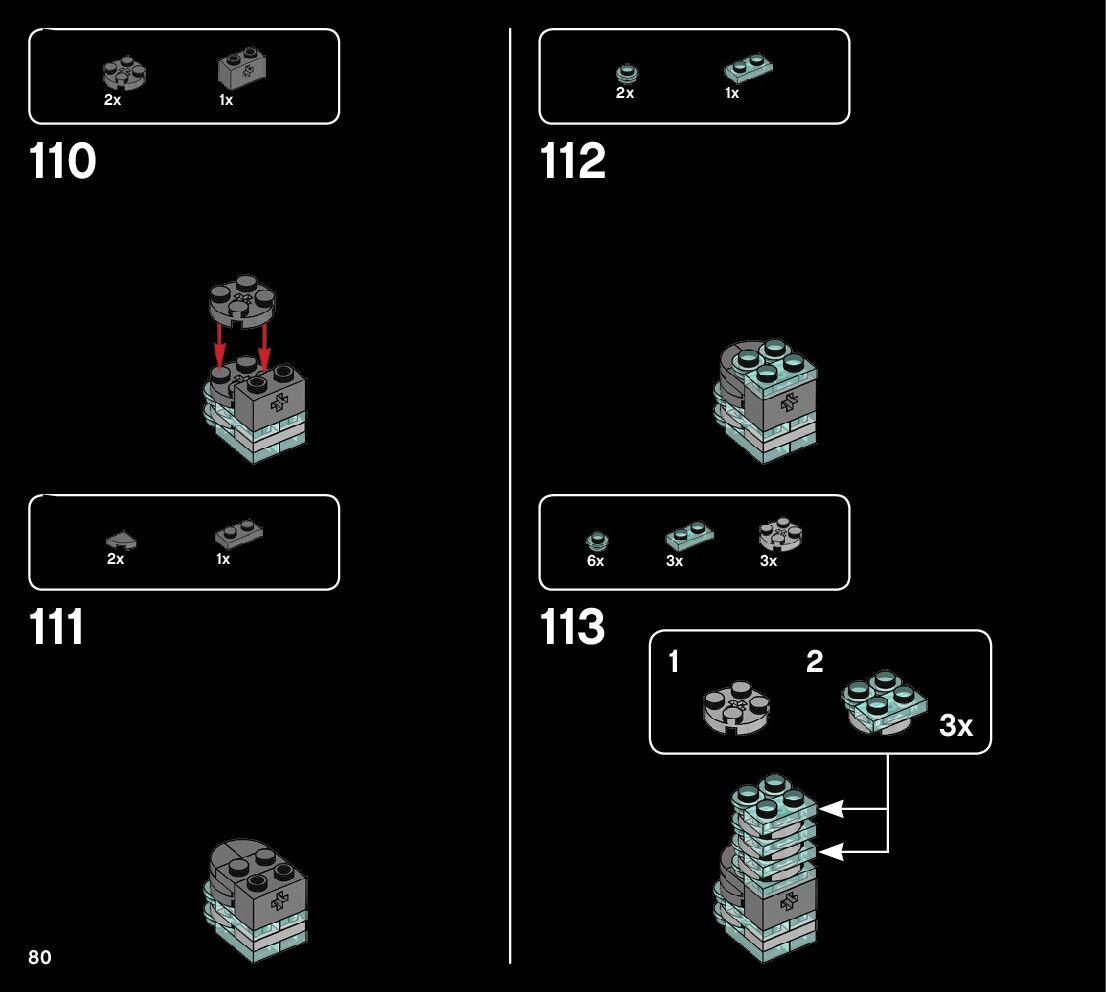 2x 1x

110

2x 1x

111

80

2x 1x

112

6x 3x 3x

113

1 2

3x