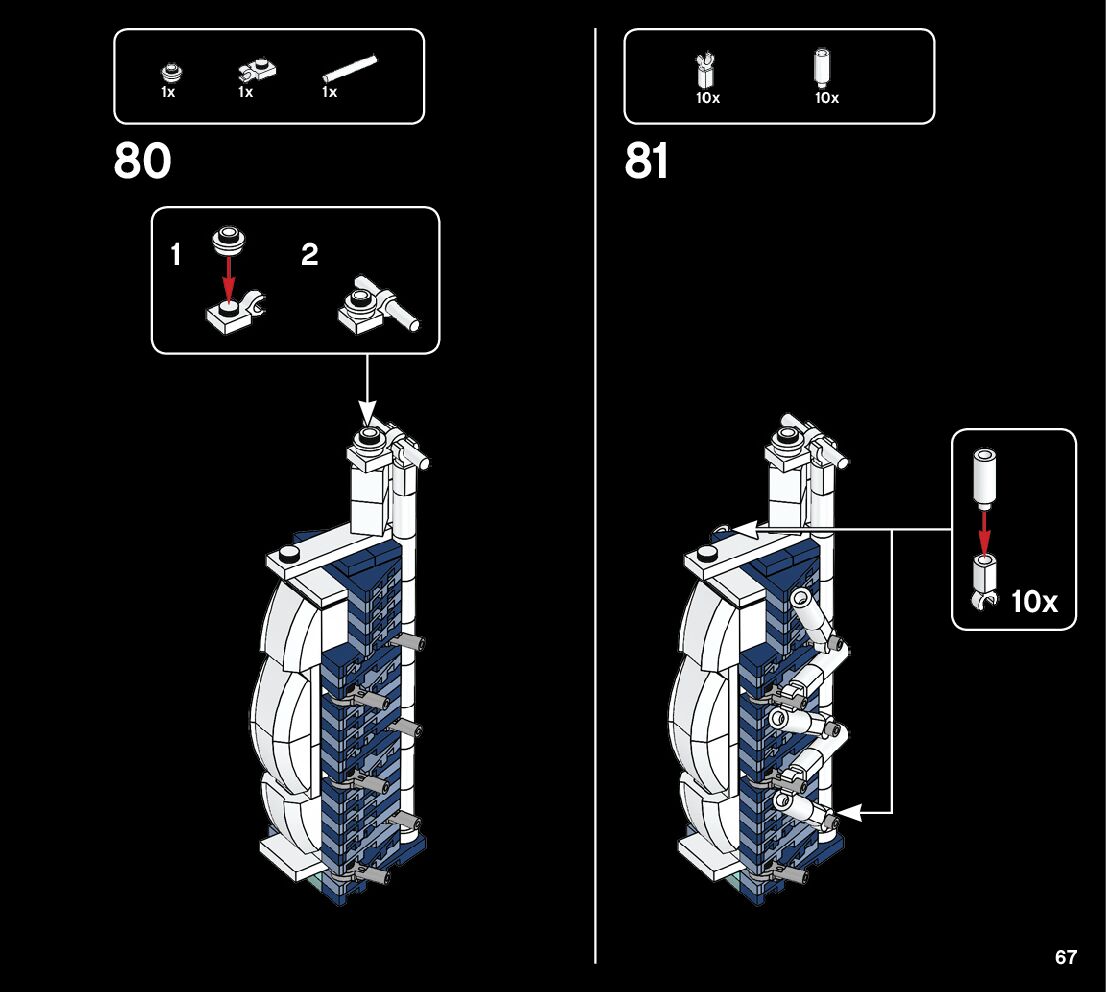 1x 1x 1x

80

1 2

10x 10x

81

10x

67