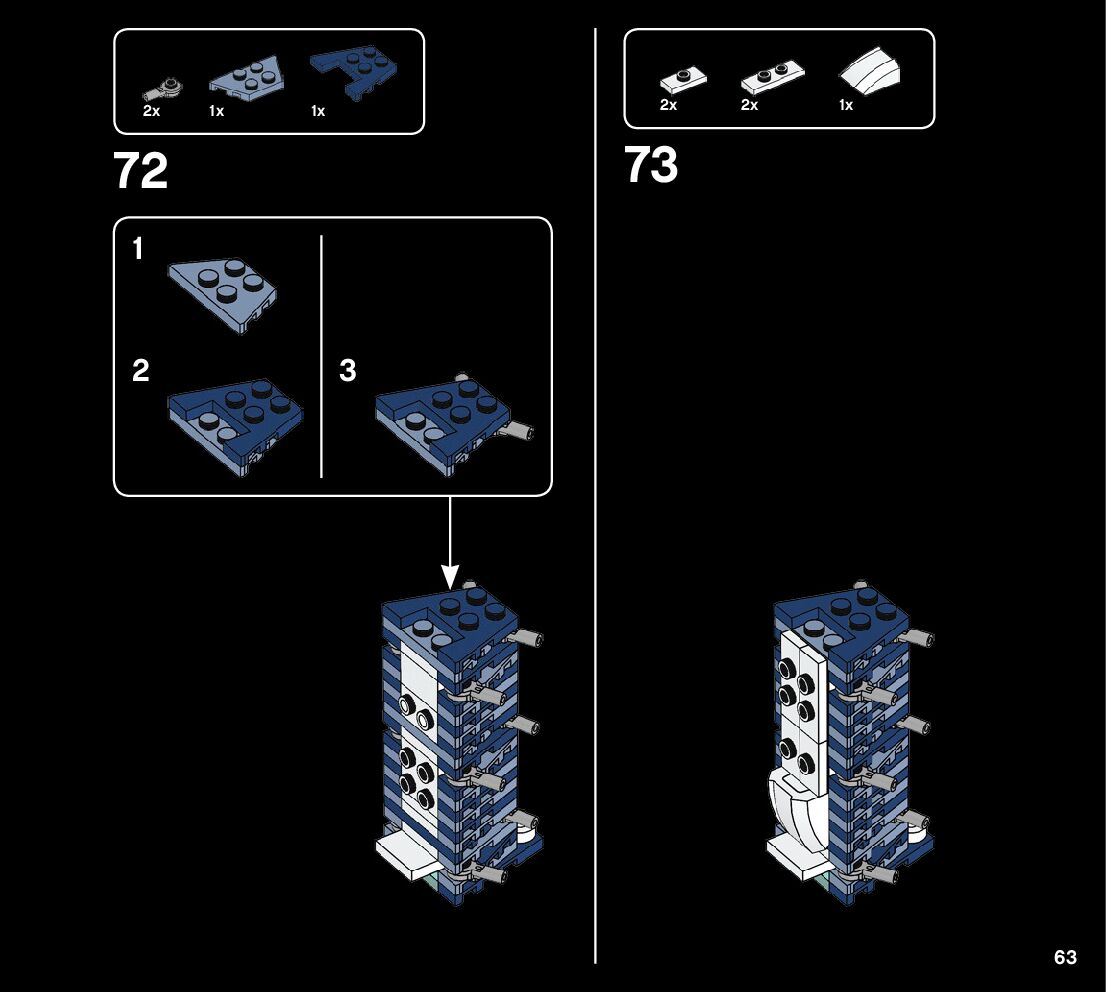 2x 1x 1x

72

1

2

3

2x 2x 1x

73

63