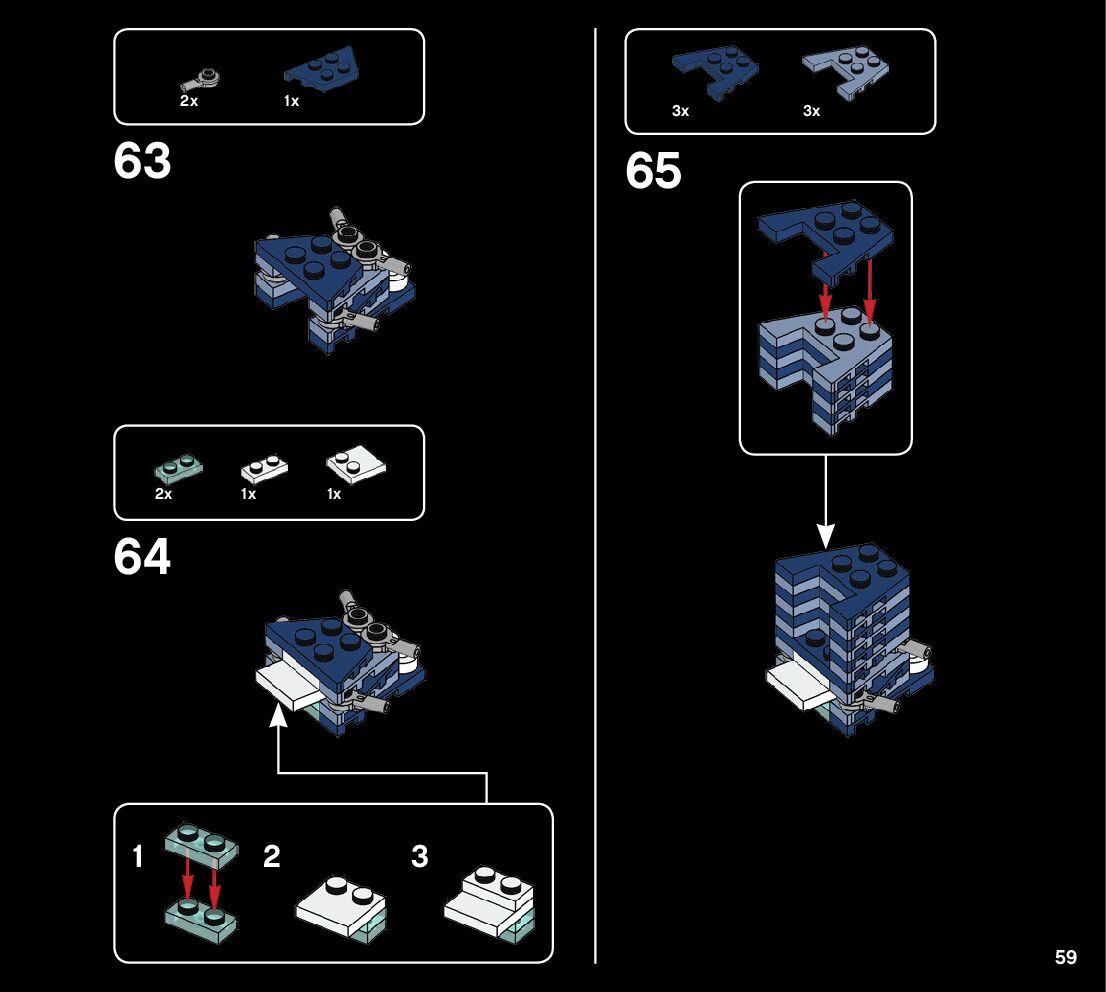 2x 1x

63

2x 1x 1x

64

1 2 3

3x 3x

65

59