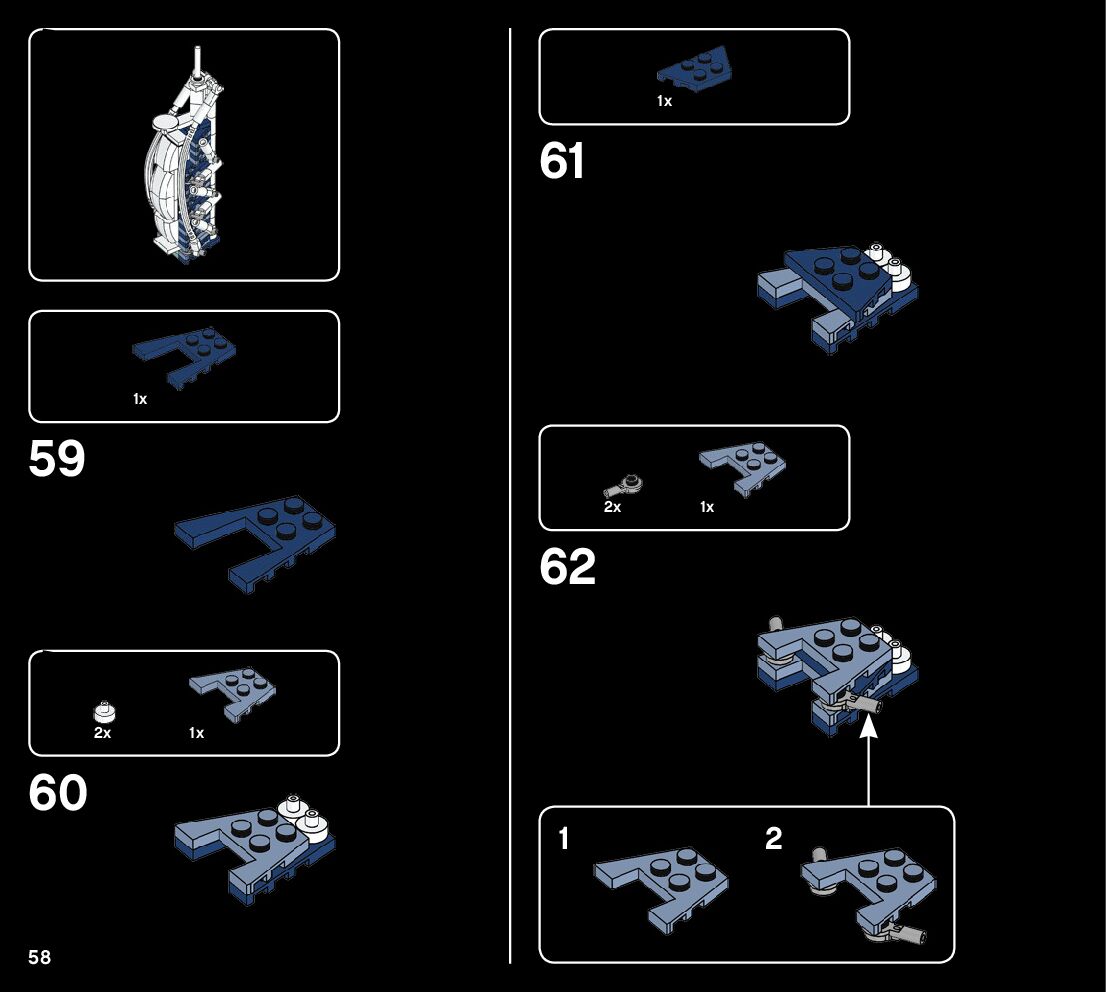 1x

59

2x

1x

60

58

1x

61

2x

1x

62

1

2