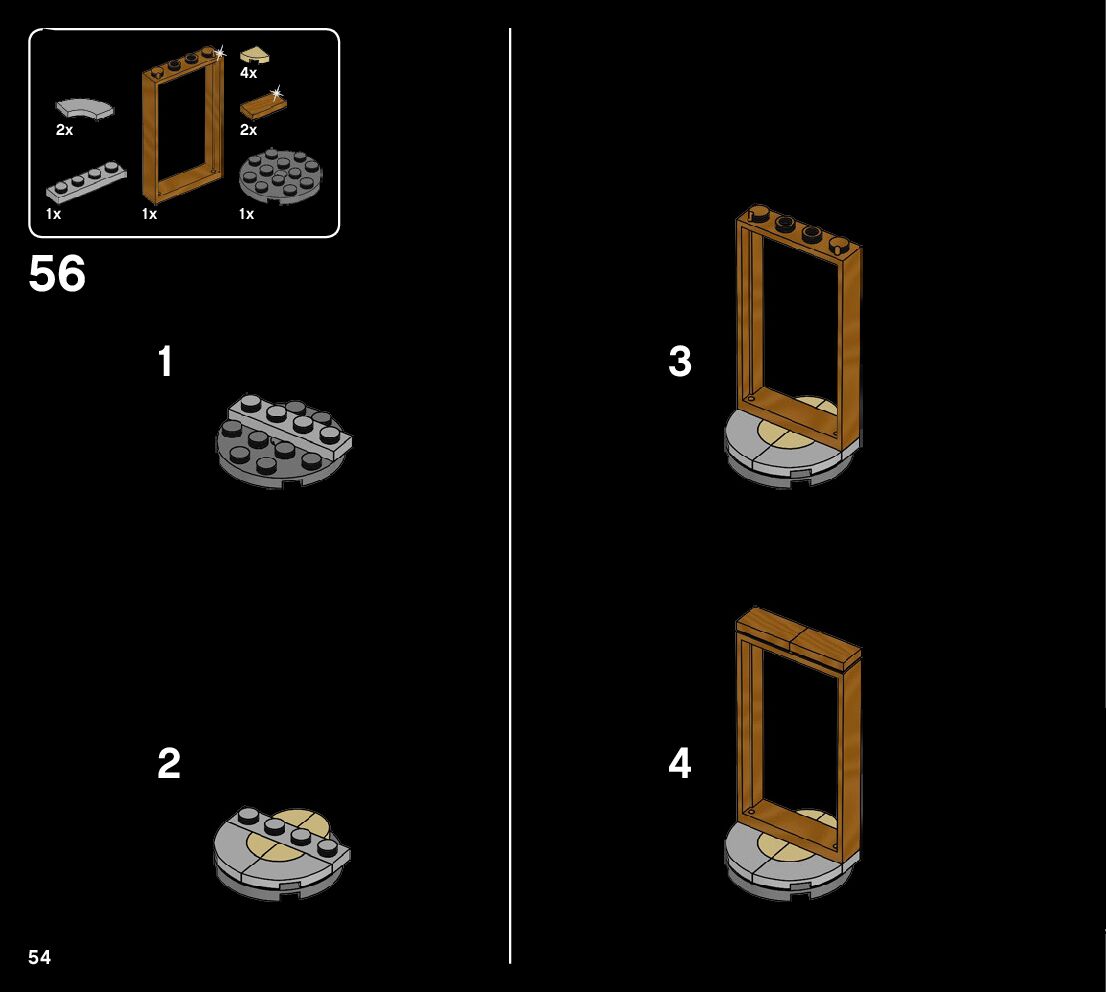 4x
2x
2x
1x
1x
1x

56

1

2

3

4

54