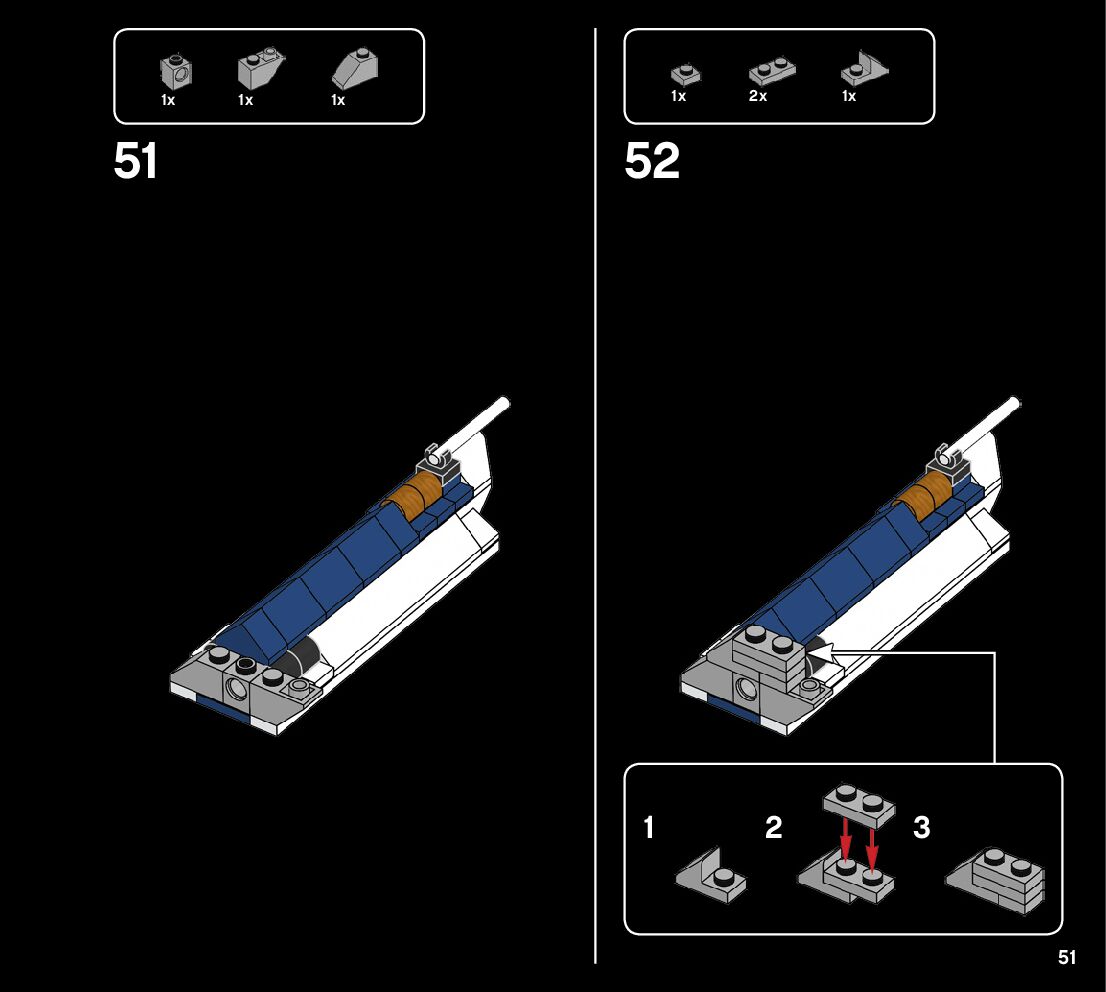 1x 1x 1x

51

1x 2x 1x

52

1

2

3

51