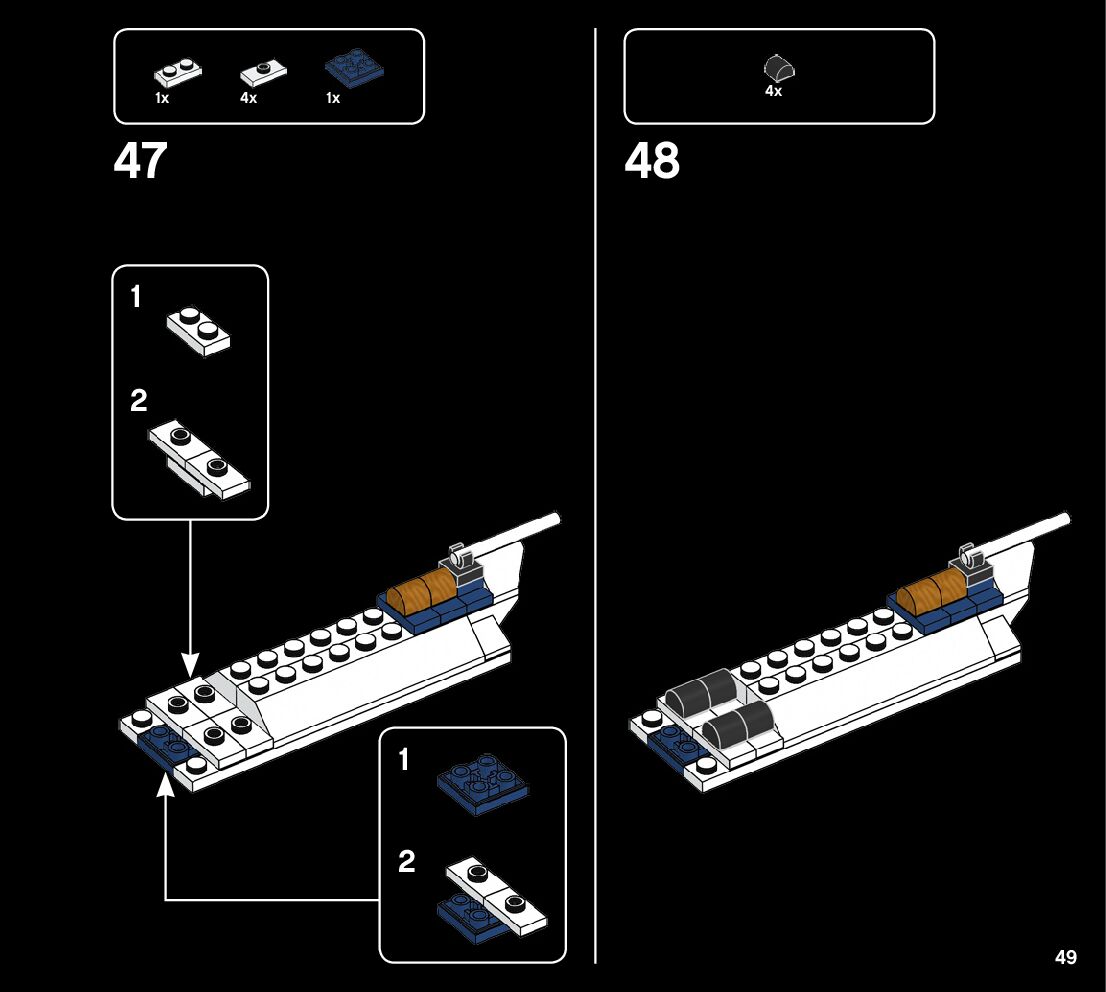 1x 4x 1x

47

1

2

1

2

4x

48

49