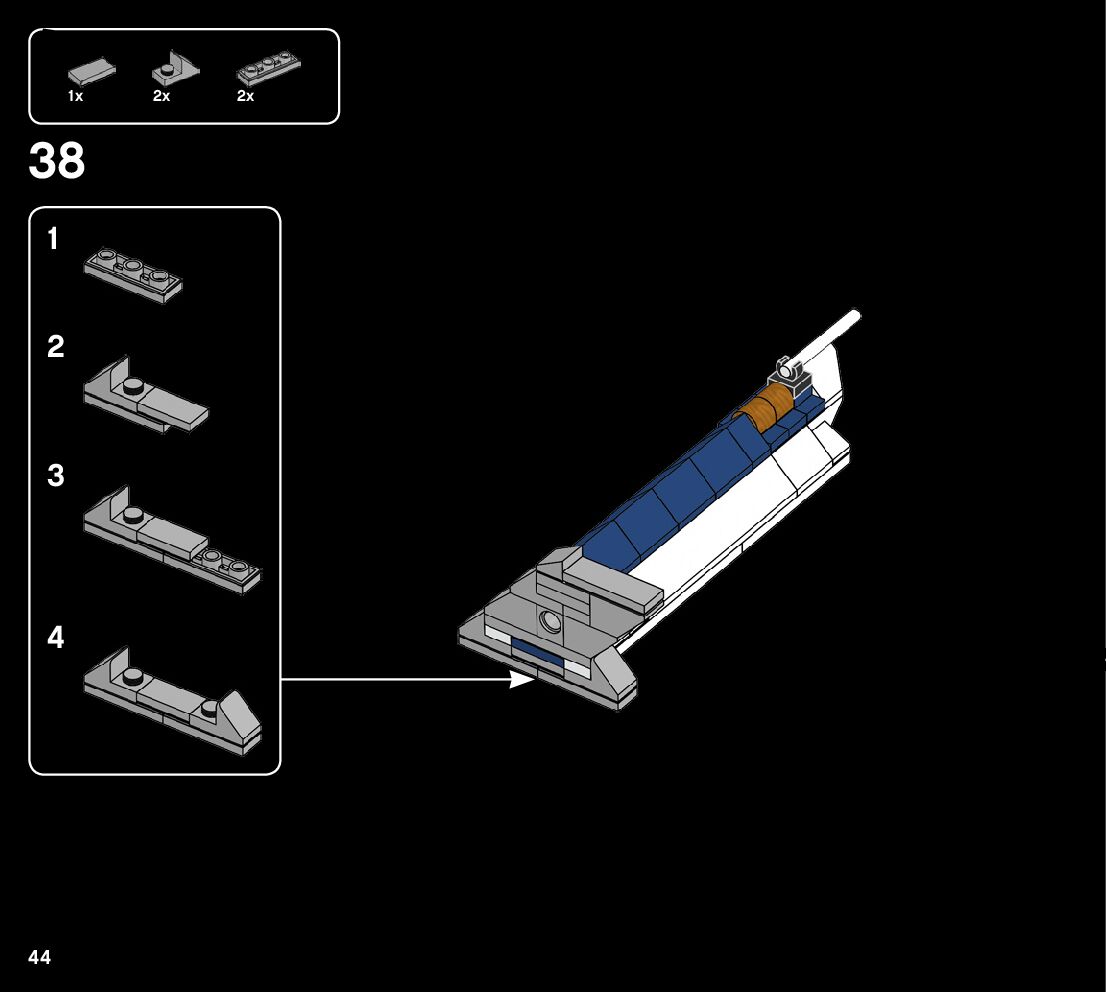 1x 2x 2x

38

1

2

3

4

44