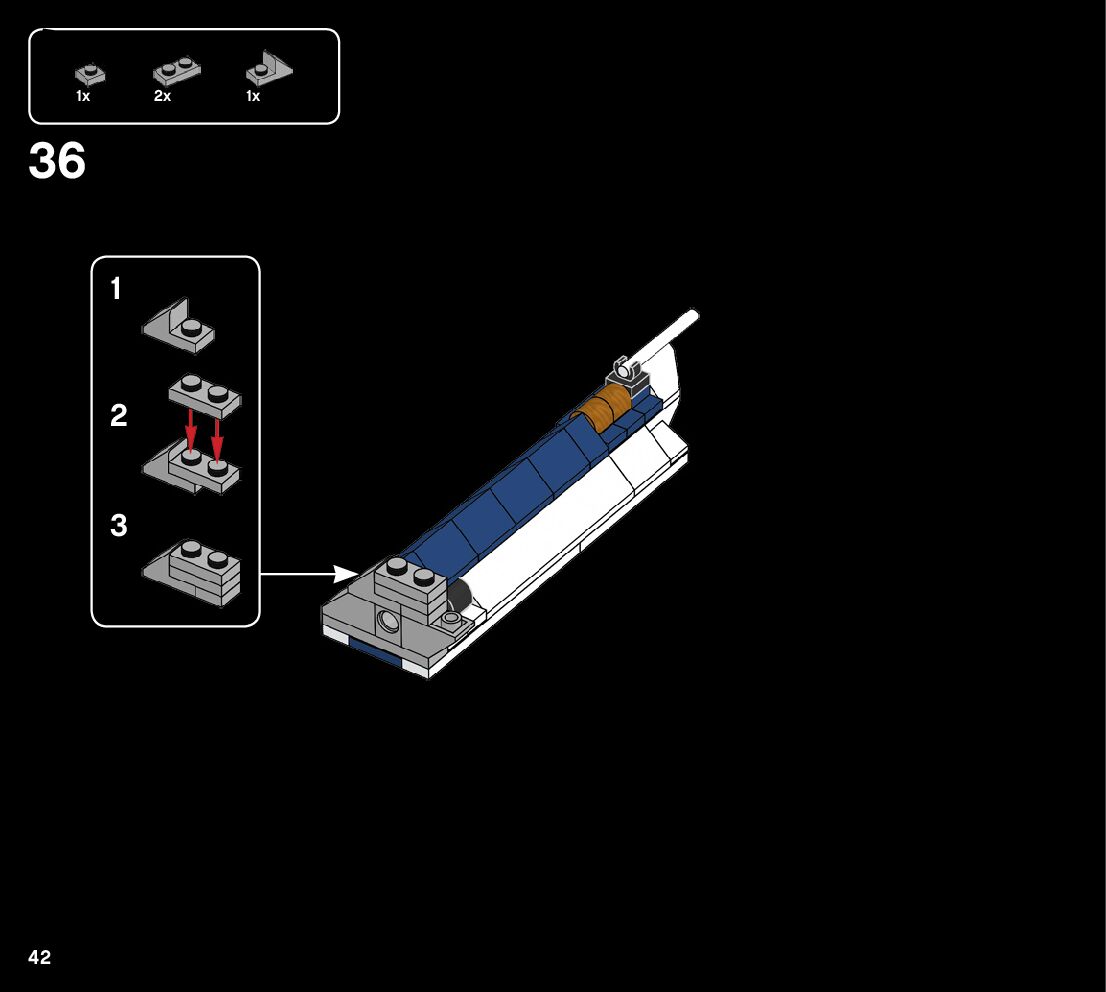 1x 2x 1x

36

1

2

3

42