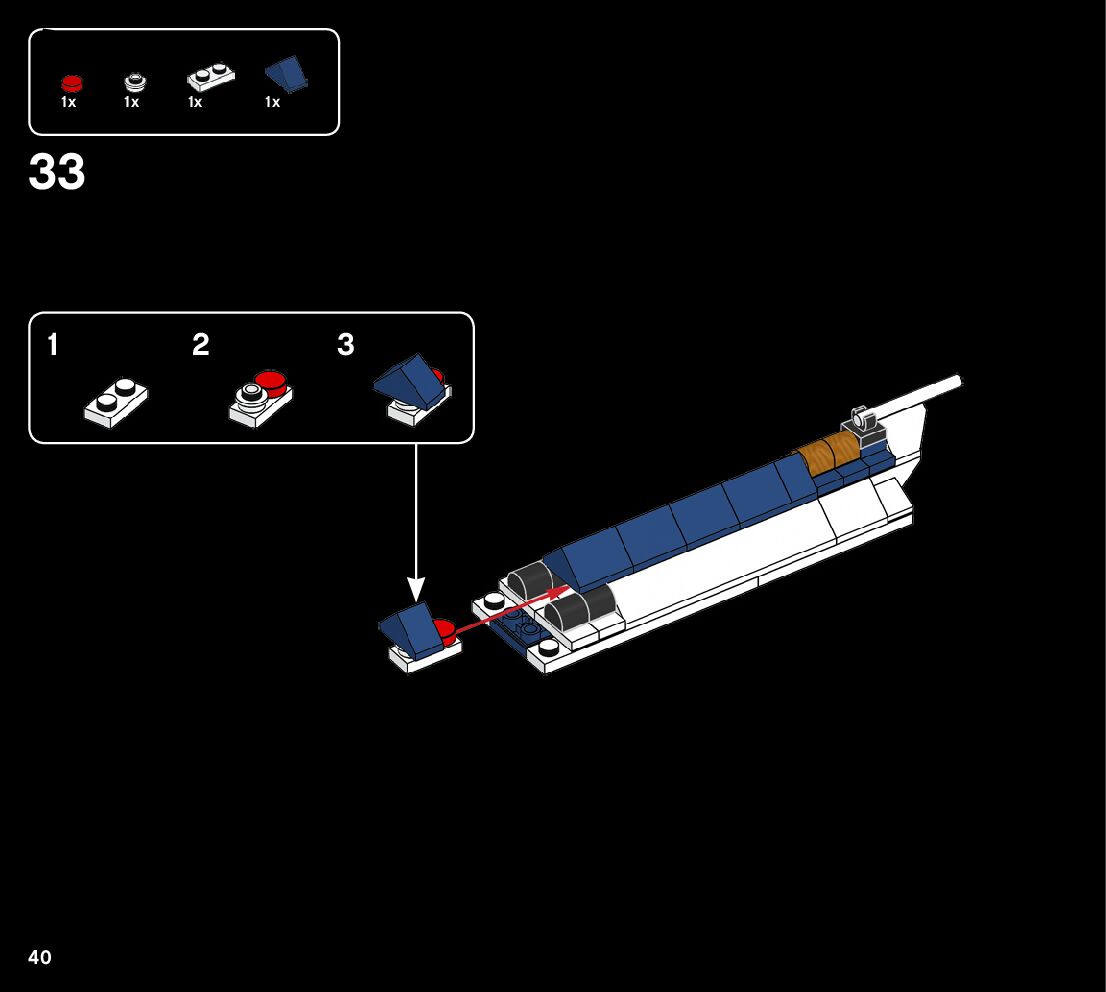 1x 1x 1x 1x

33

1 2 3

40