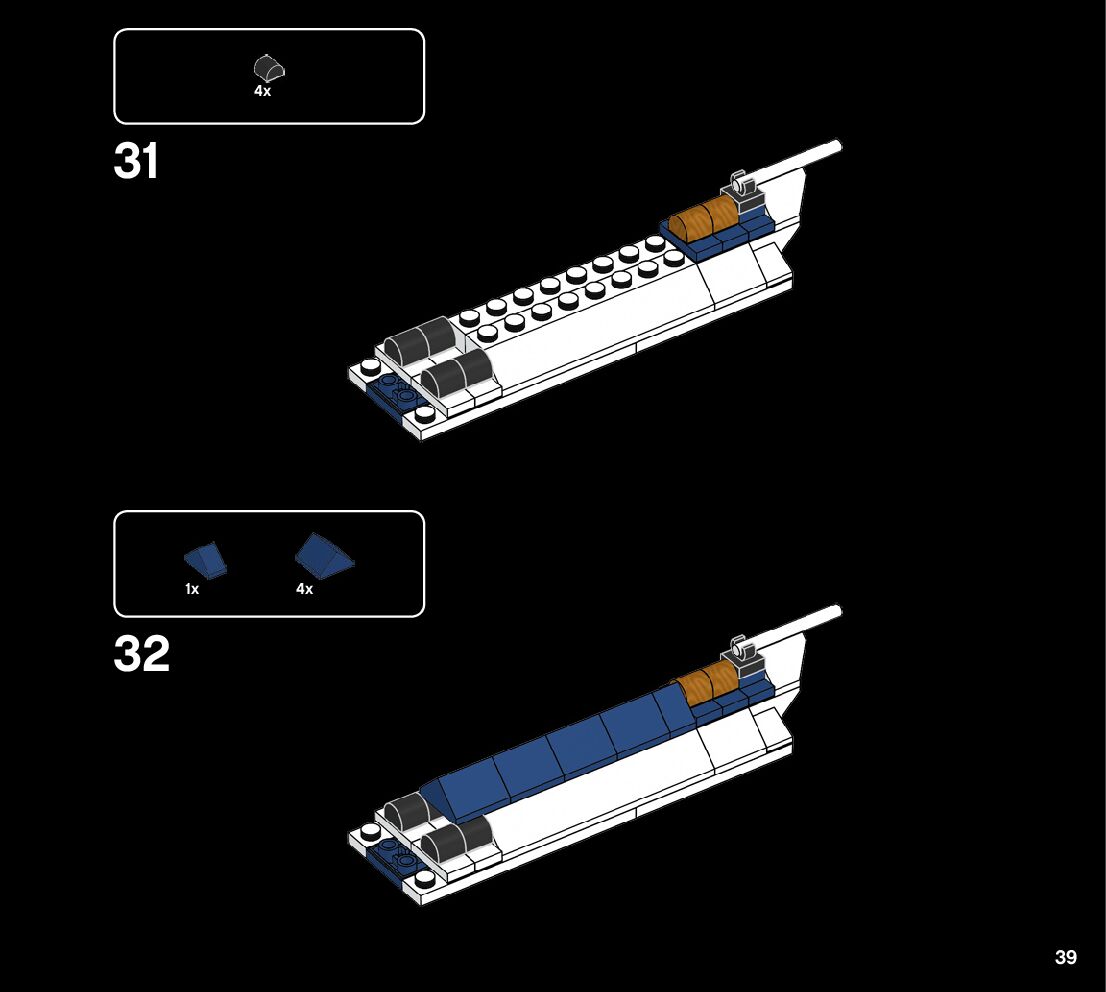 4x

31

1x

4x

32

39