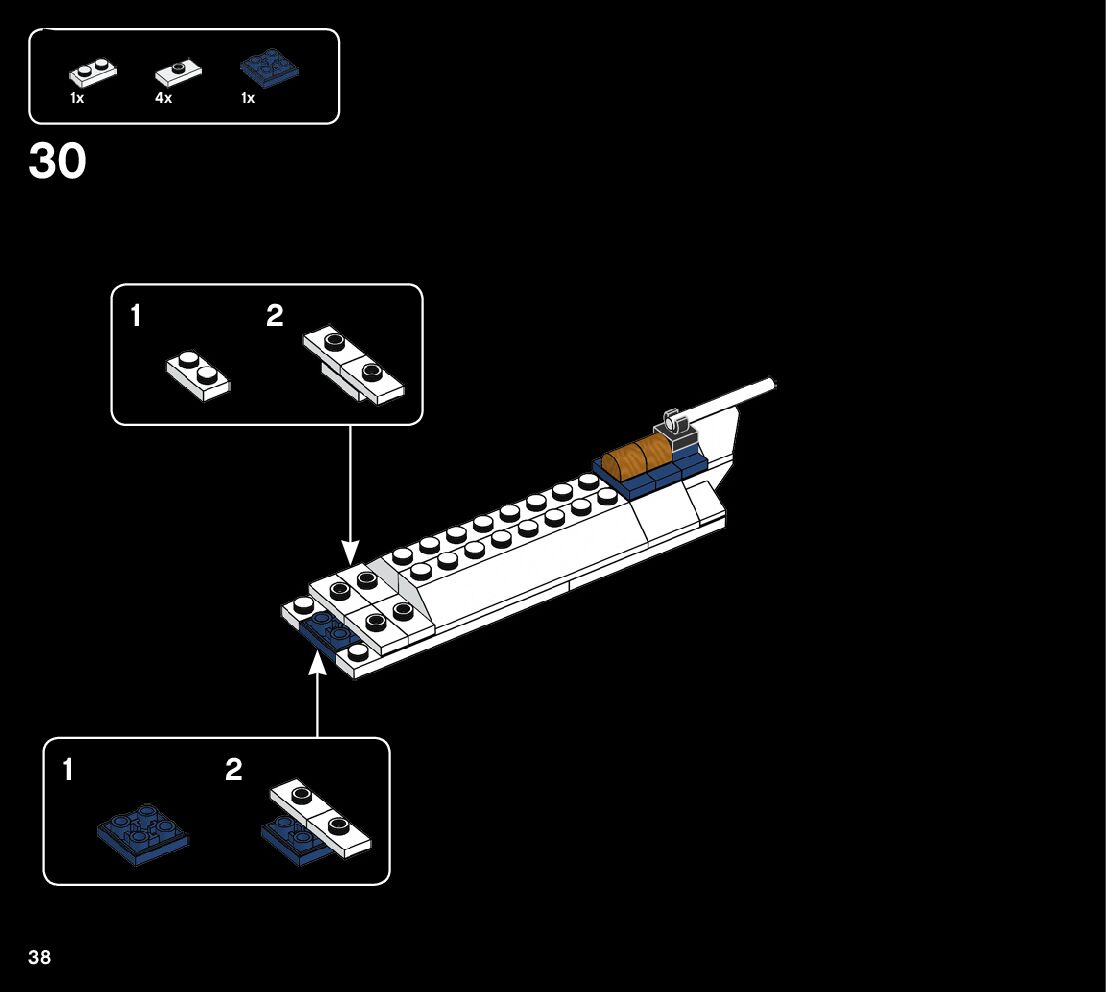 1x 4x 1x

30

1 2

1 2

38