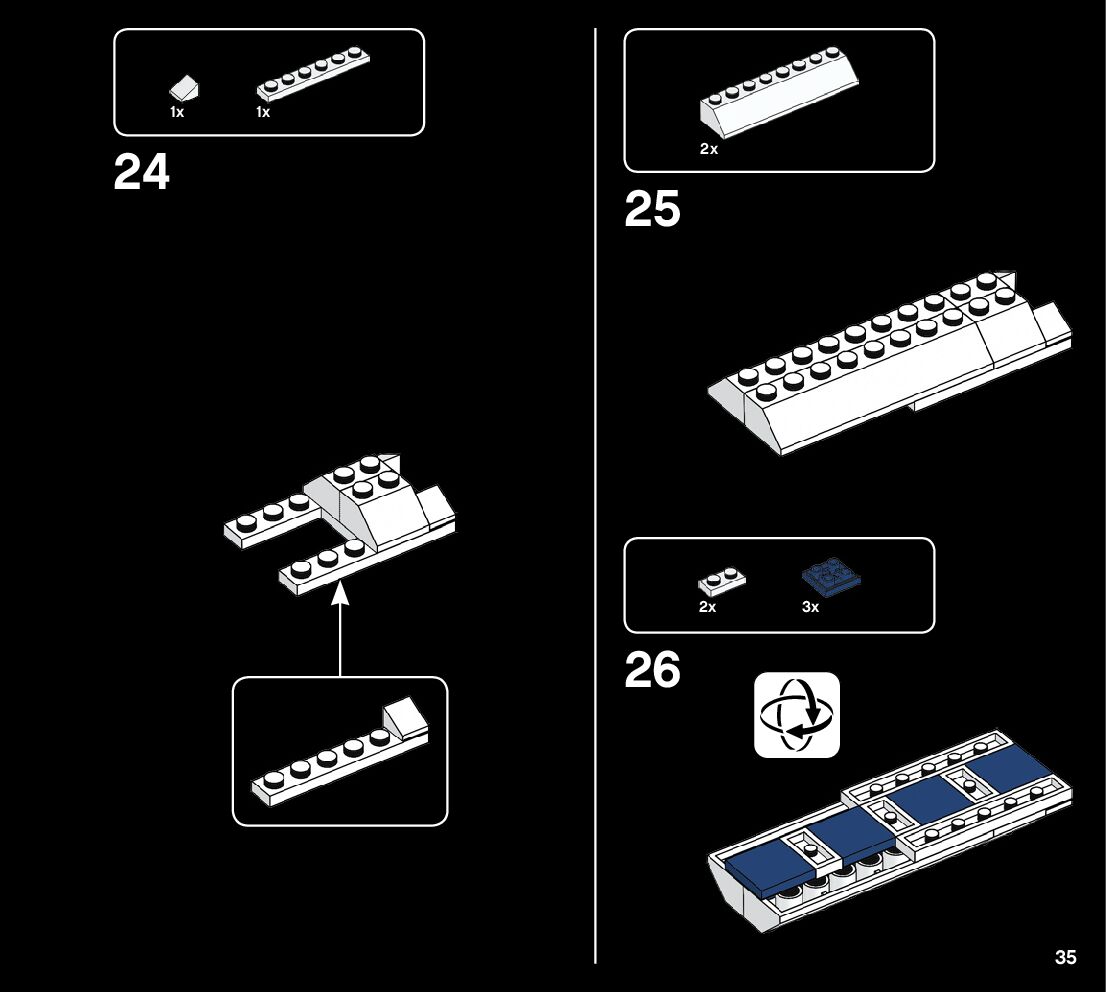 1x 1x

24

2x

25

2x 3x

26

35