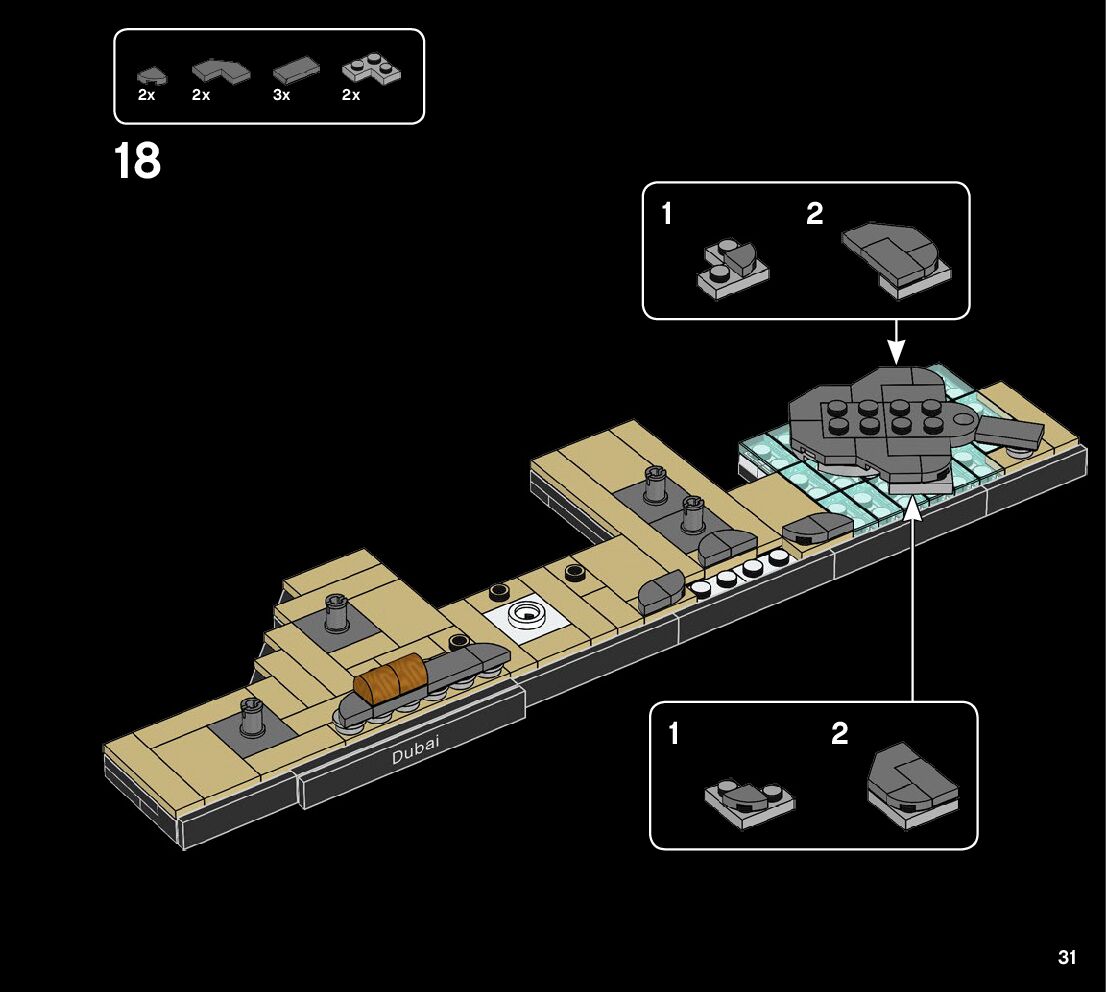 2x 2x 3x 2x

18

1 2

Dubai

1 2

31