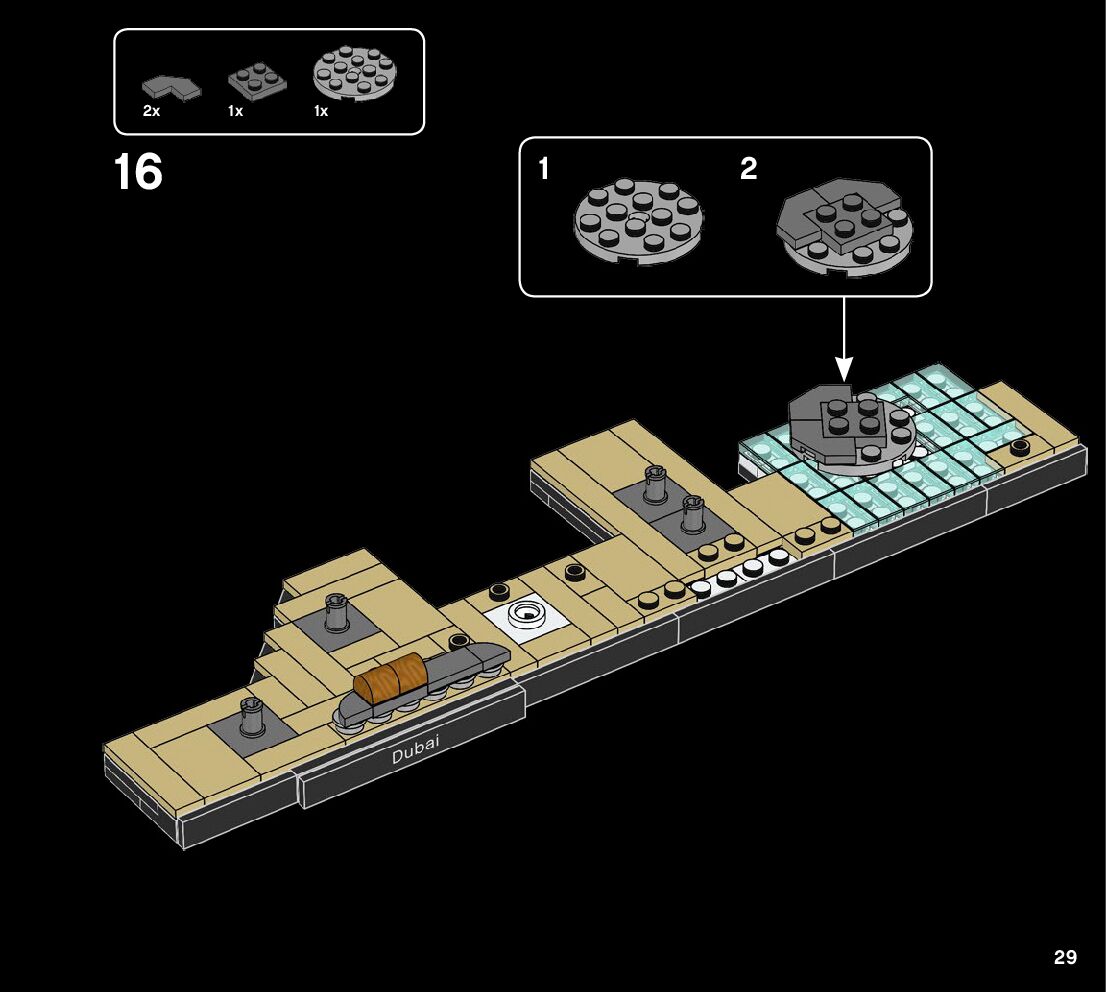 2x 1x 1x

16

1 2

Dubai

29