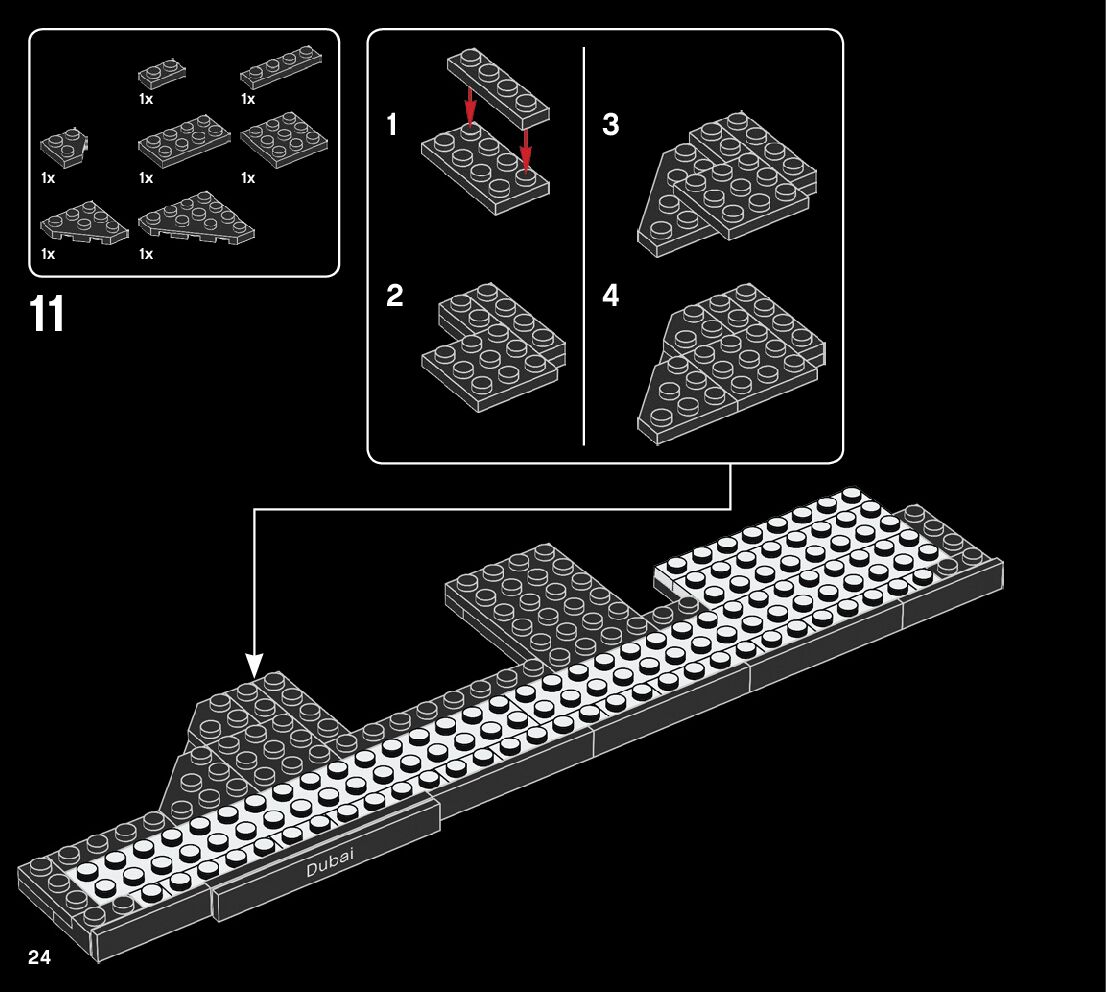 1x
1x
1x
1x
1x
1x
1x

11

1
2
3
4

Dubai

24