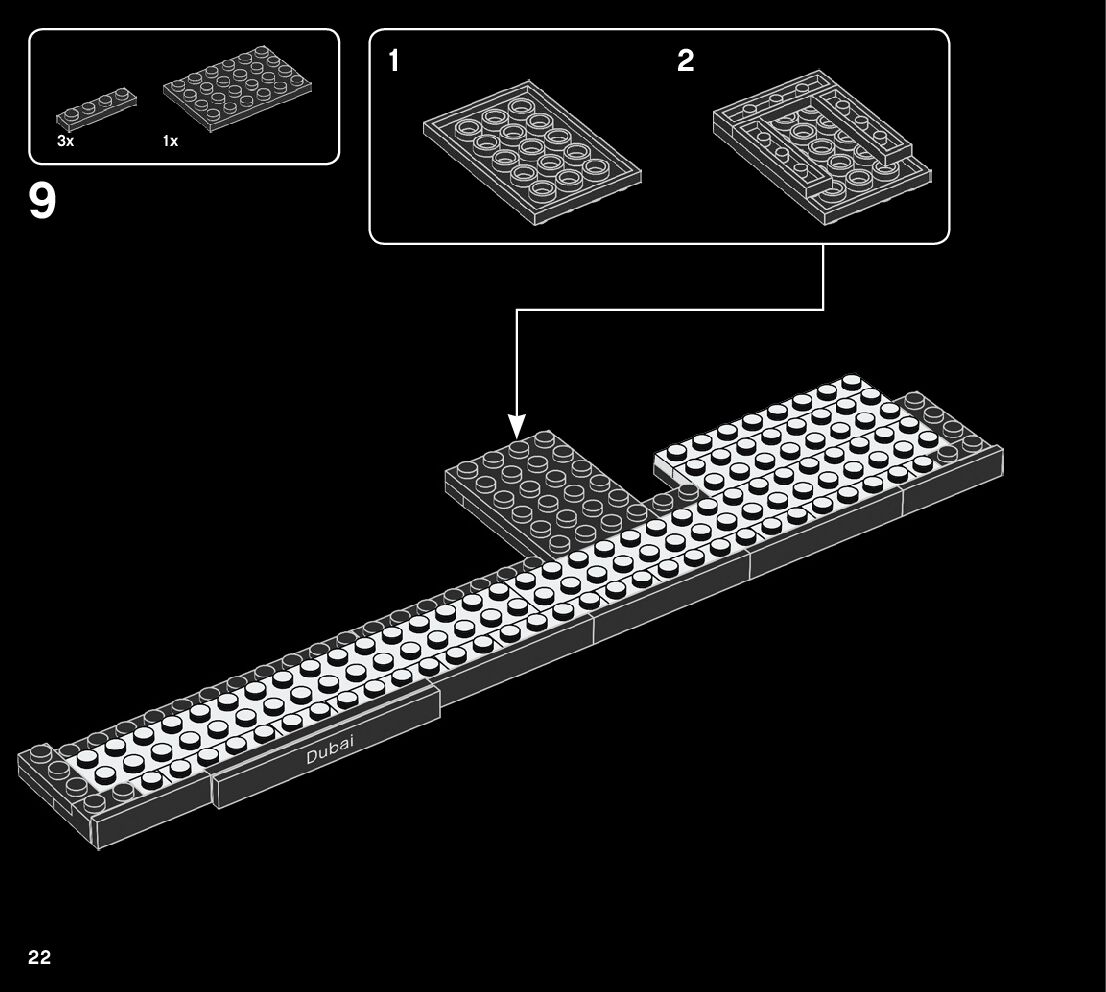 3x
1x

9

1
2

Dubai

22