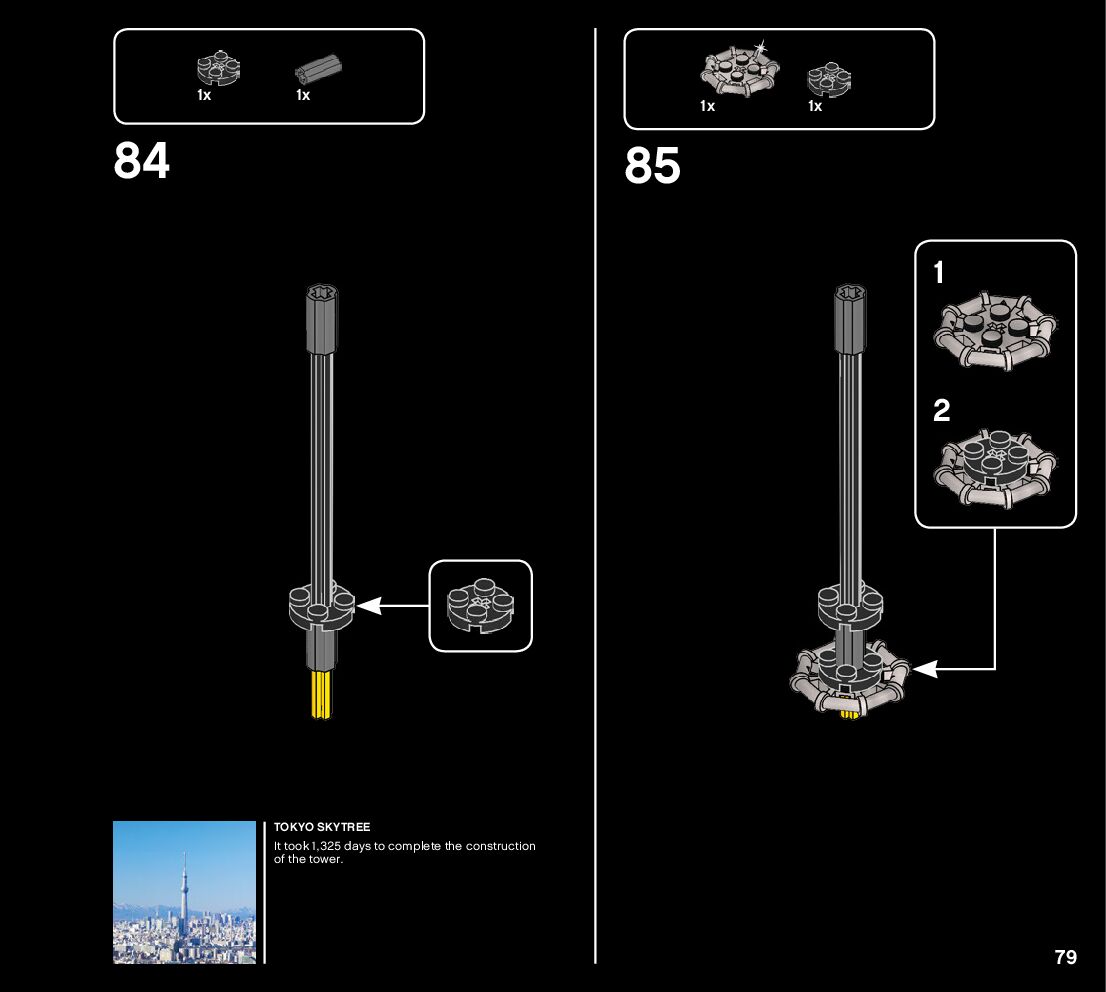 1x 1x

84

TOKYO SKYTREE

It took 1,325 days to complete the construction of the tower.

1x 1x

85

1

2

79