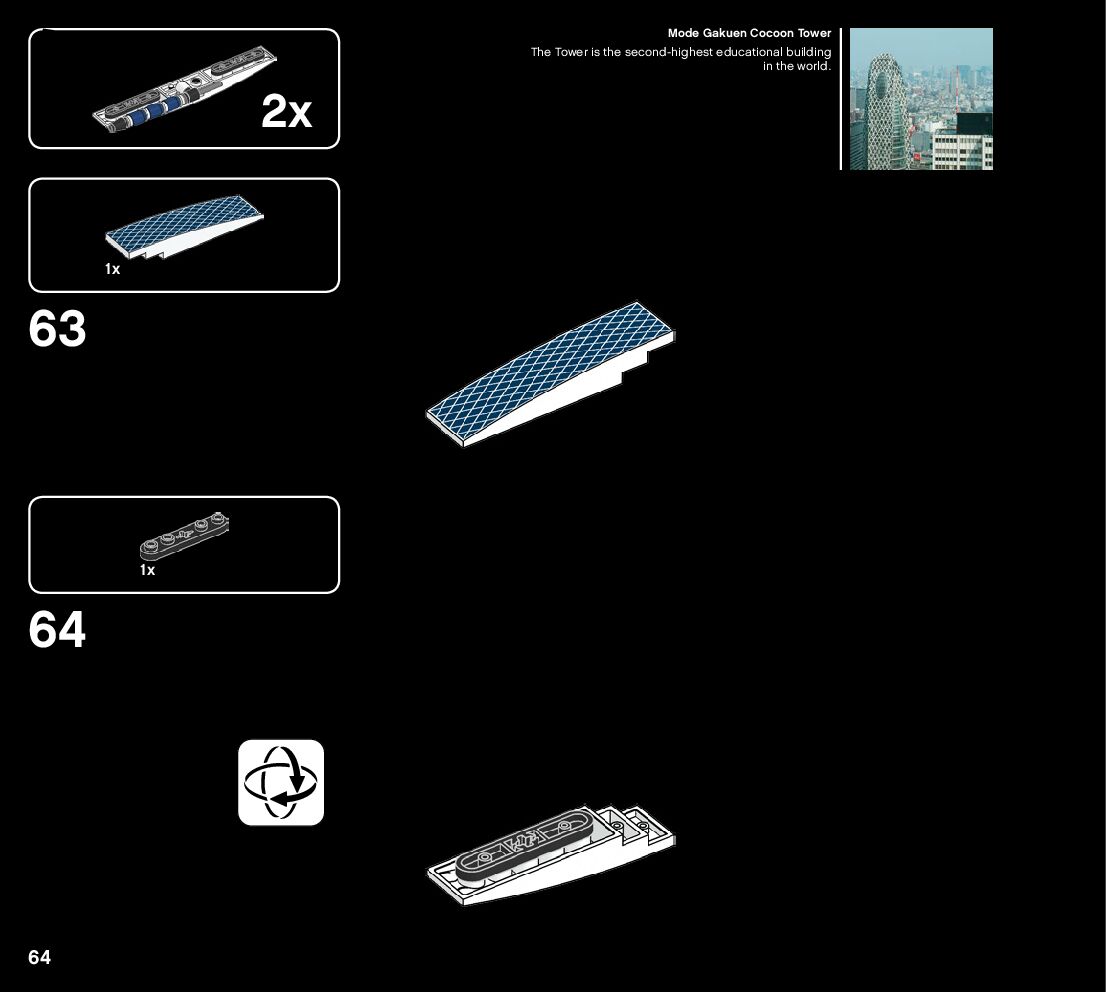 2x

1x

63

1x

64

Mode Gakuen Cocoon Tower

The Tower is the second-highest educational building in the world.

64