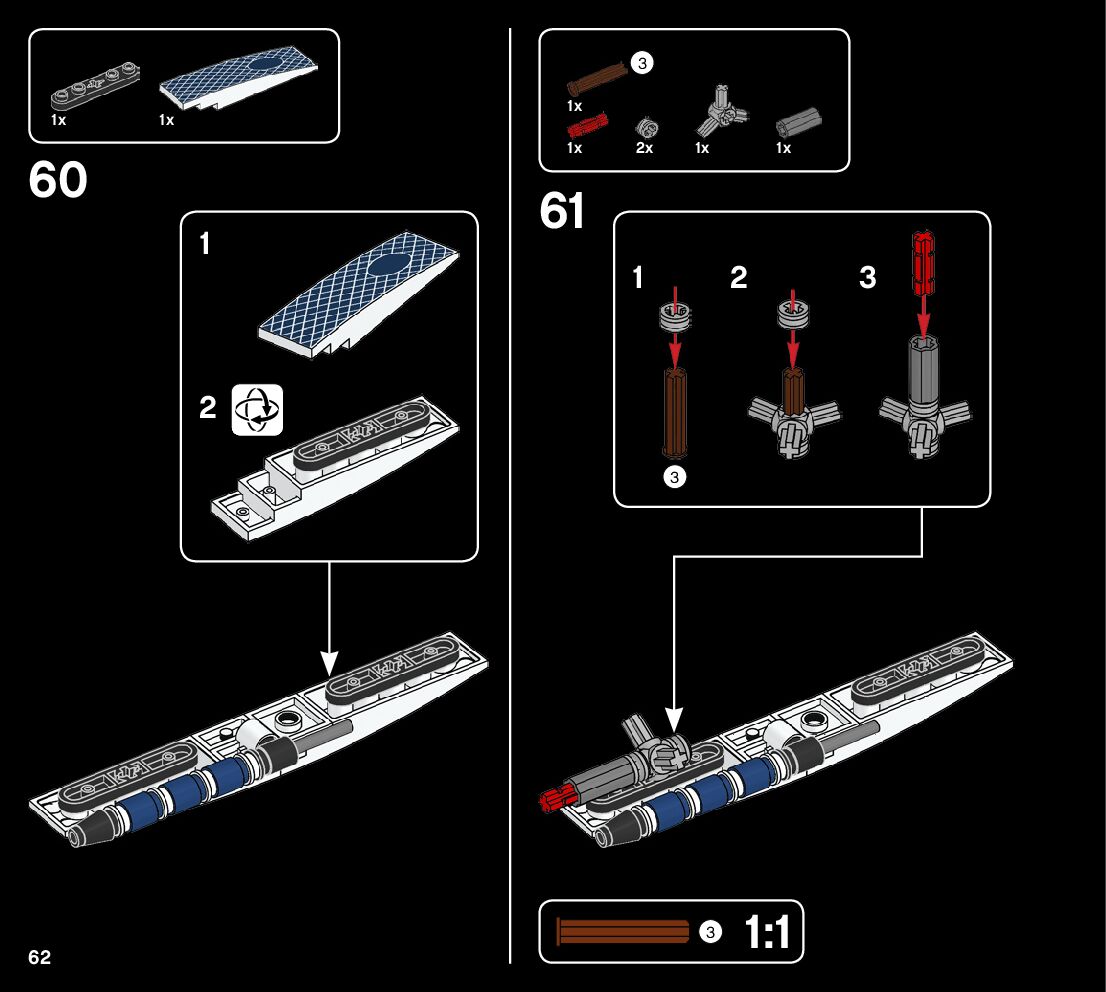 1x 1x

60

1

2

3

1x

1x 2x 1x 1x

61

1 2 3

3

3 1:1

62