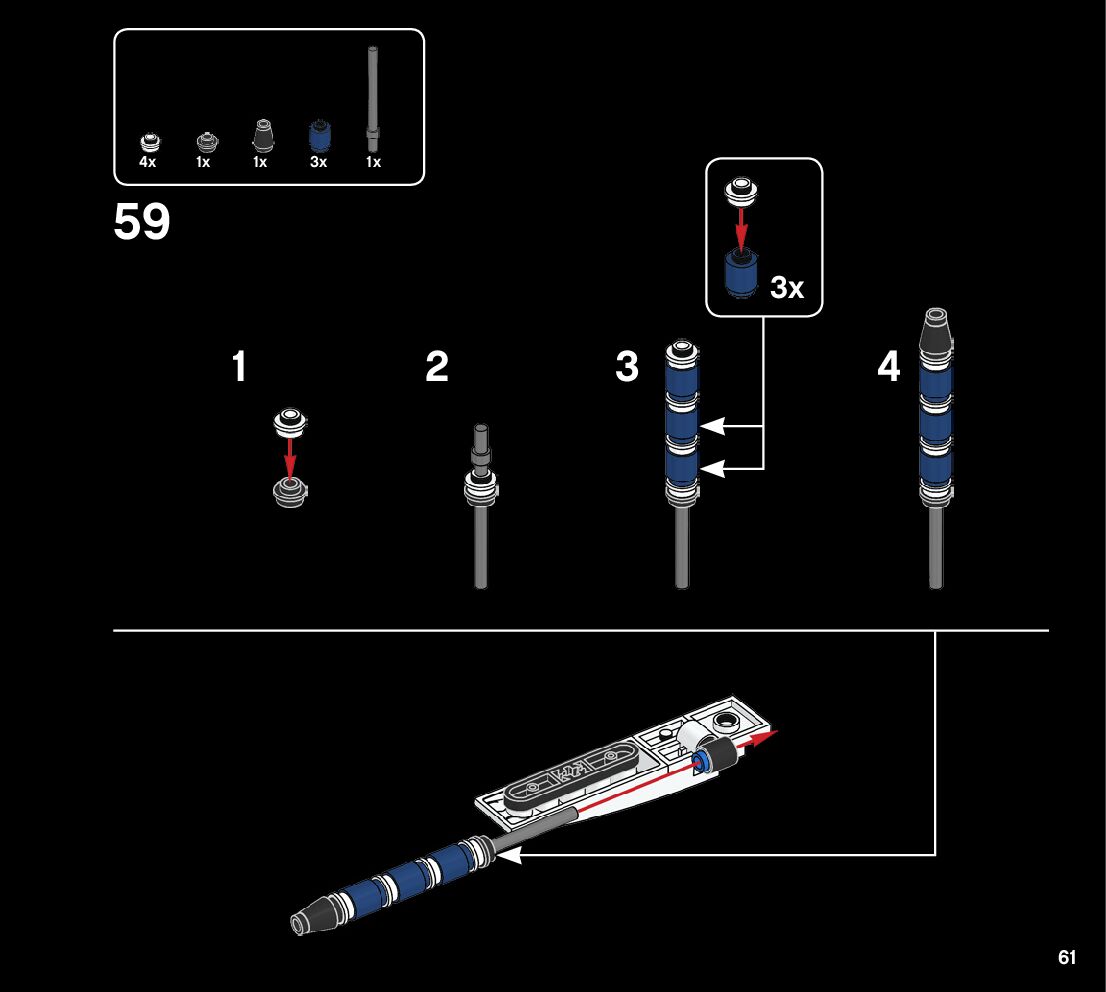 4x 1x 1x 3x 1x

59

3x

1

2

3

4

61