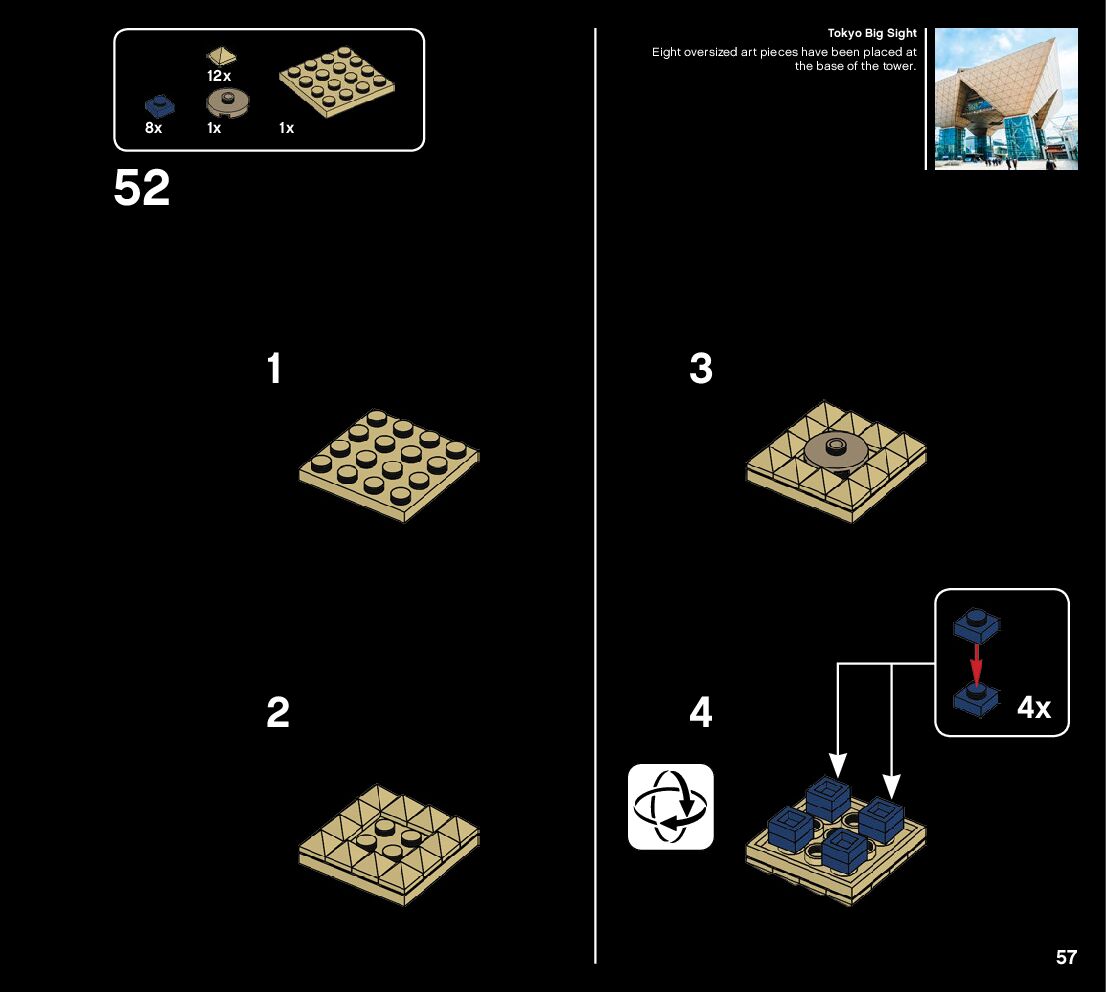 12x

8x 1x 1x

52

1

2

Tokyo Big Sight

Eight oversized art pieces have been placed at the base of the tower.

3

4

4x

57