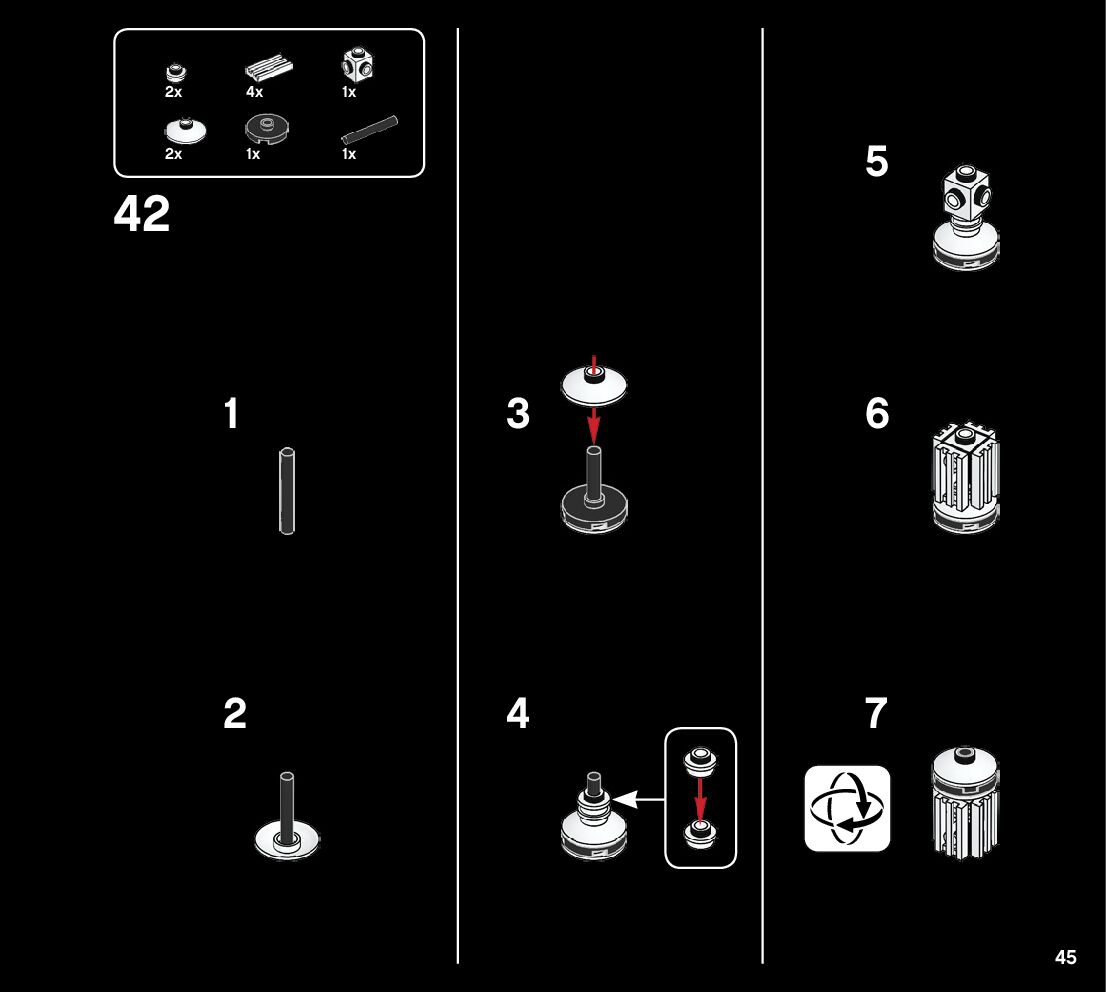 2x 4x 1x
2x 1x 1x

42

1

2

3

4

5

6

7

45