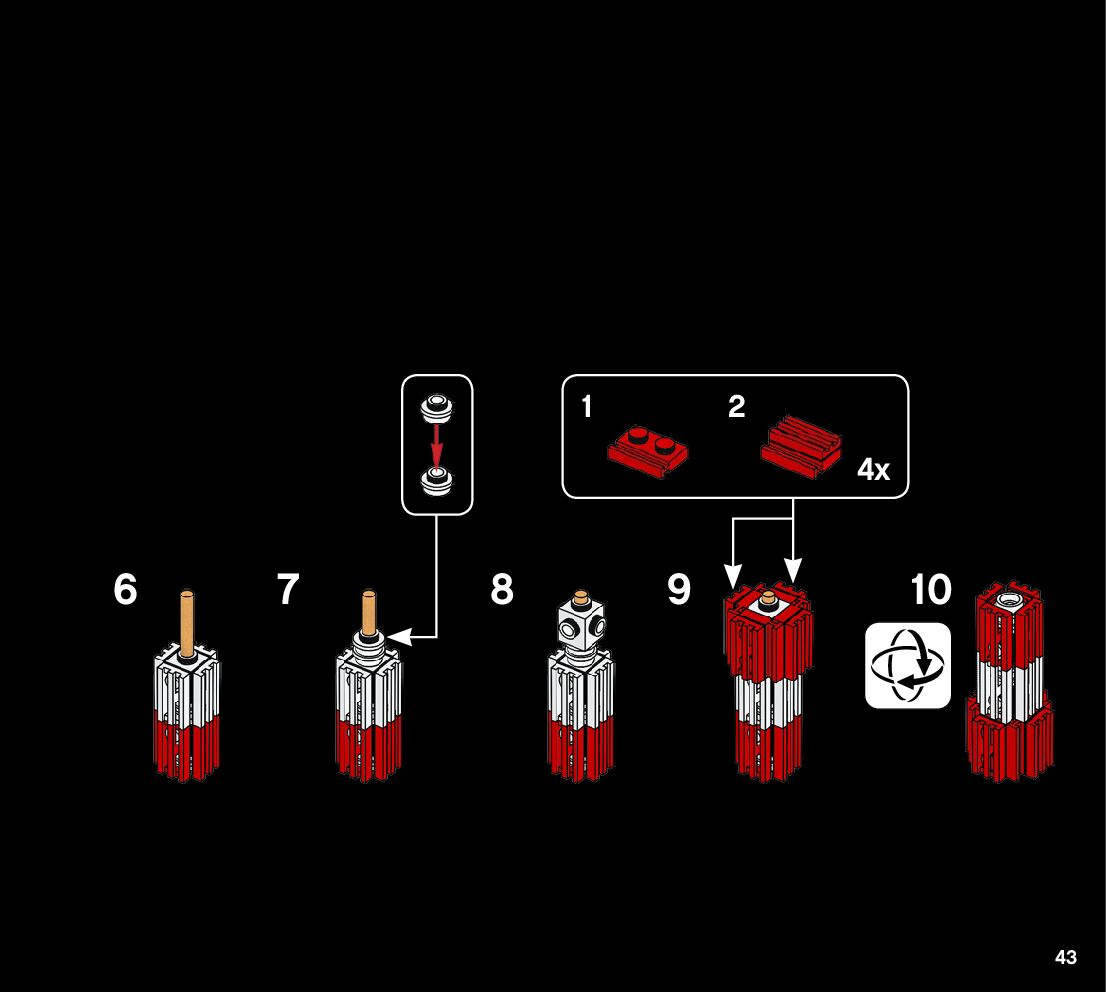 1

2

4x

6

7

8

9

10

43