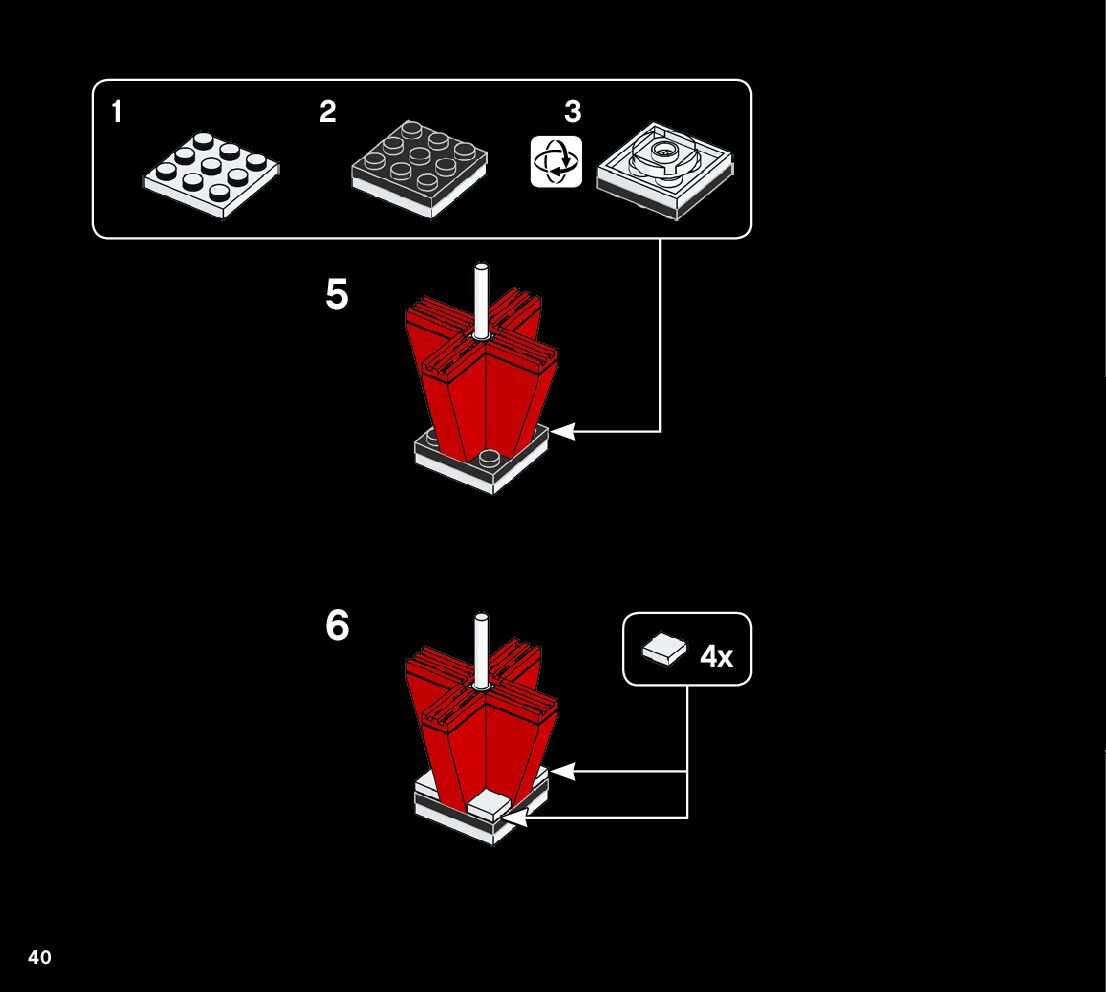 1
2
3
5
6
4x
40