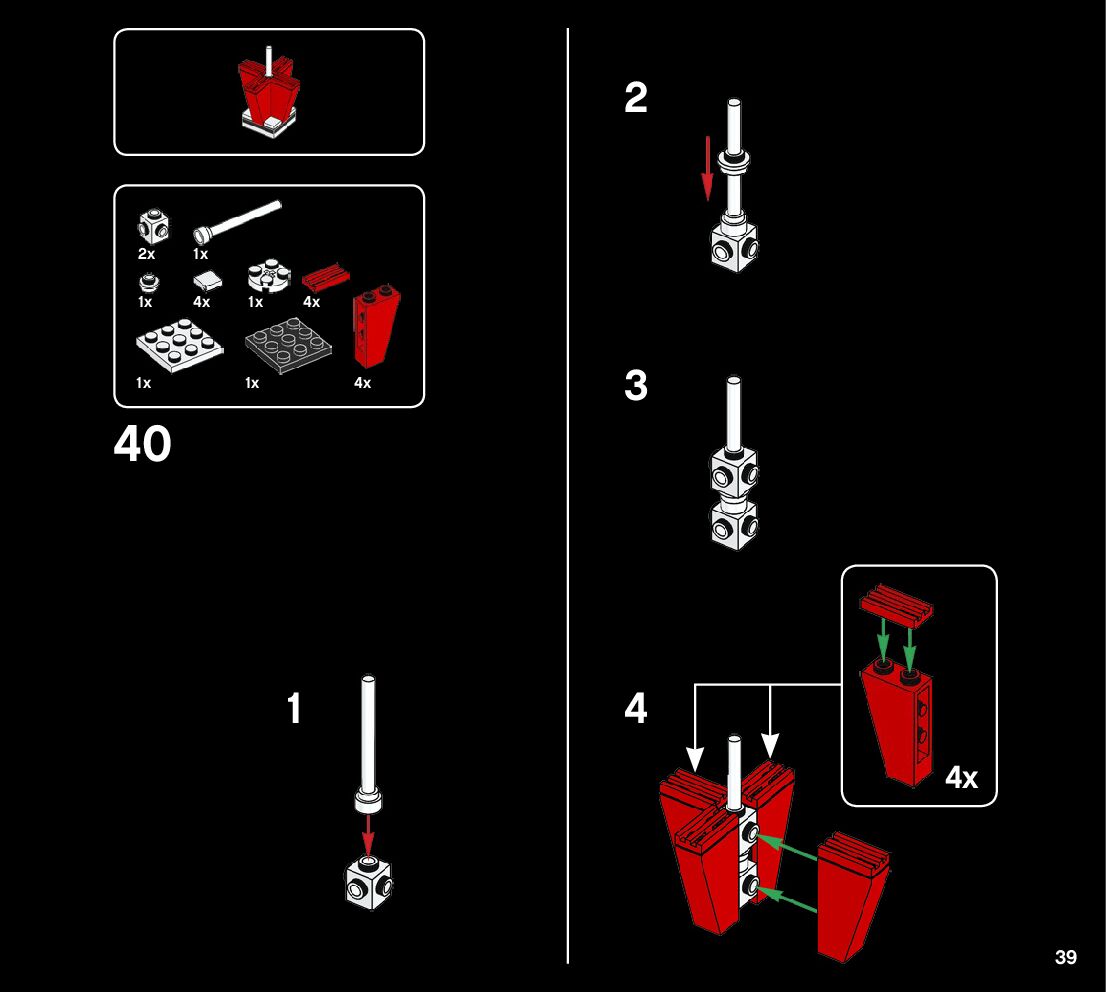 2x
1x
1x
4x
1x
4x
1x
1x
4x

40

1

2

3

4

4x

39