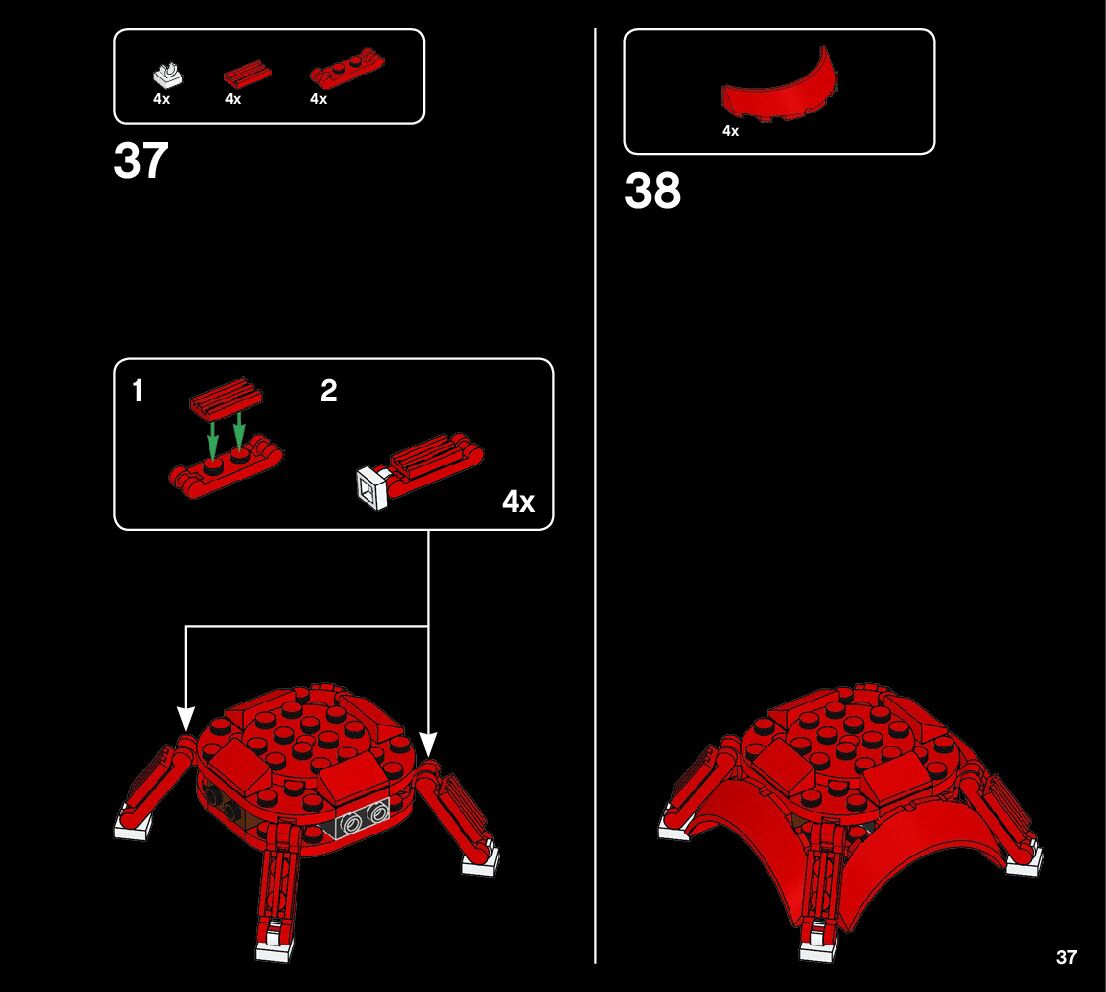 4x 4x 4x

37

1 2

4x

4x

38

37