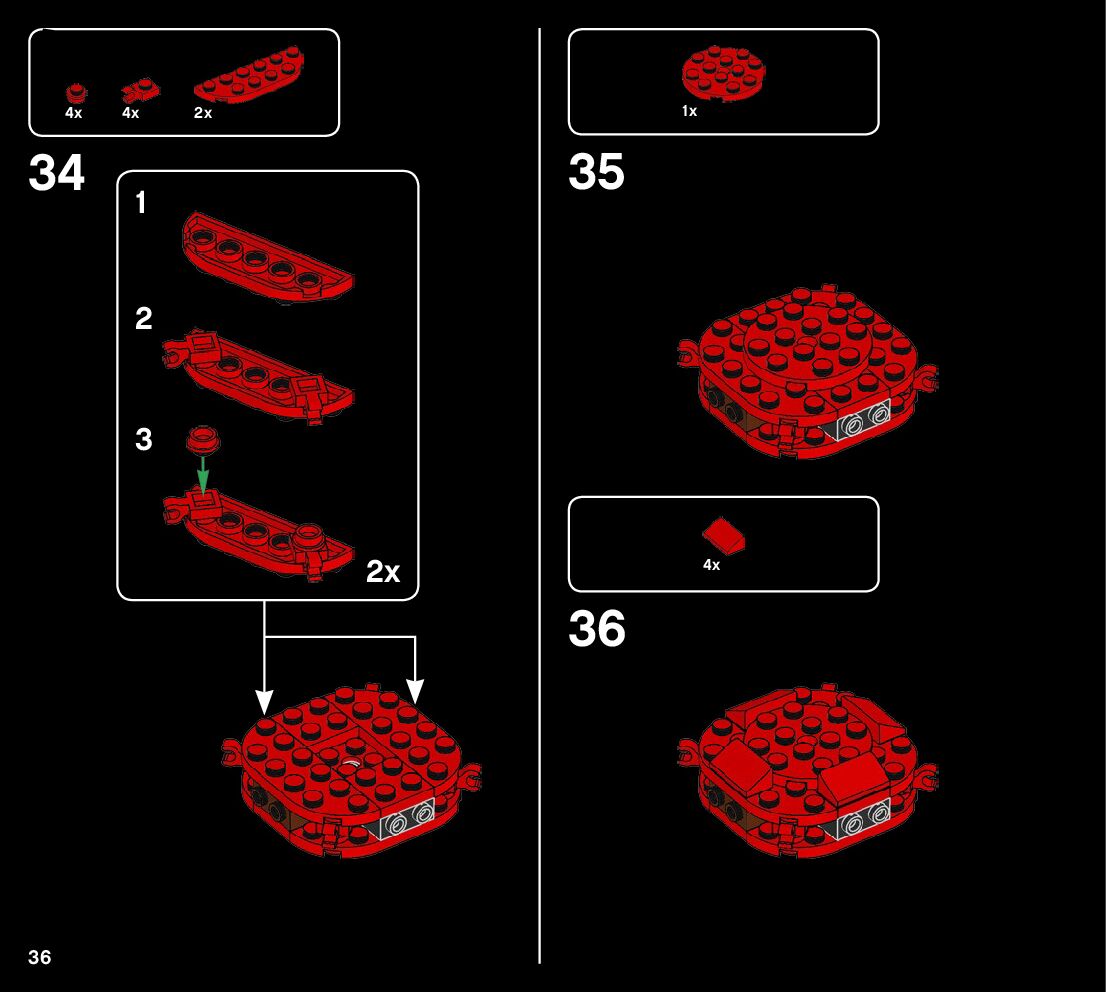 4x 4x 2x

34

1

2

3

2x

1x

35

4x

36

36