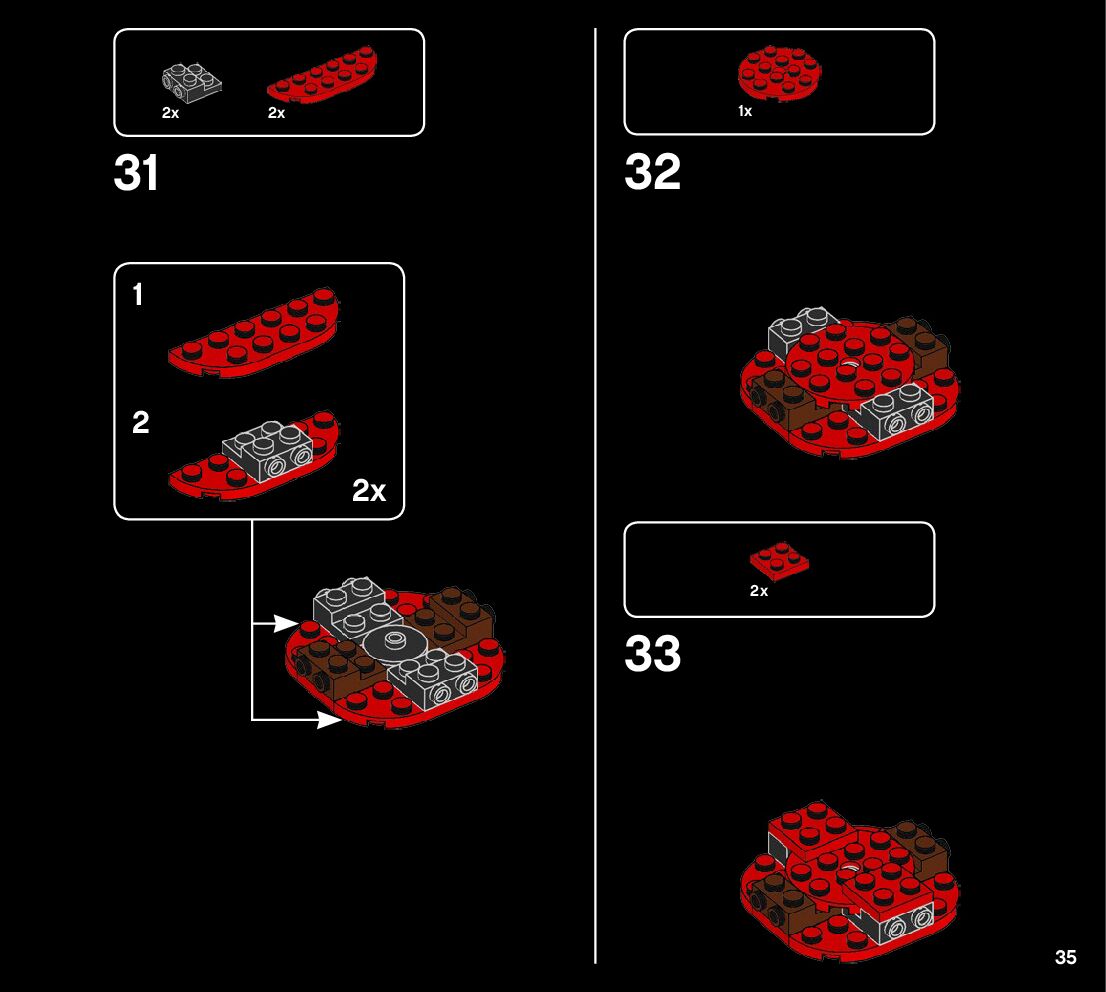 2x 2x

31

1

2

2x

1x

32

2x

33

35