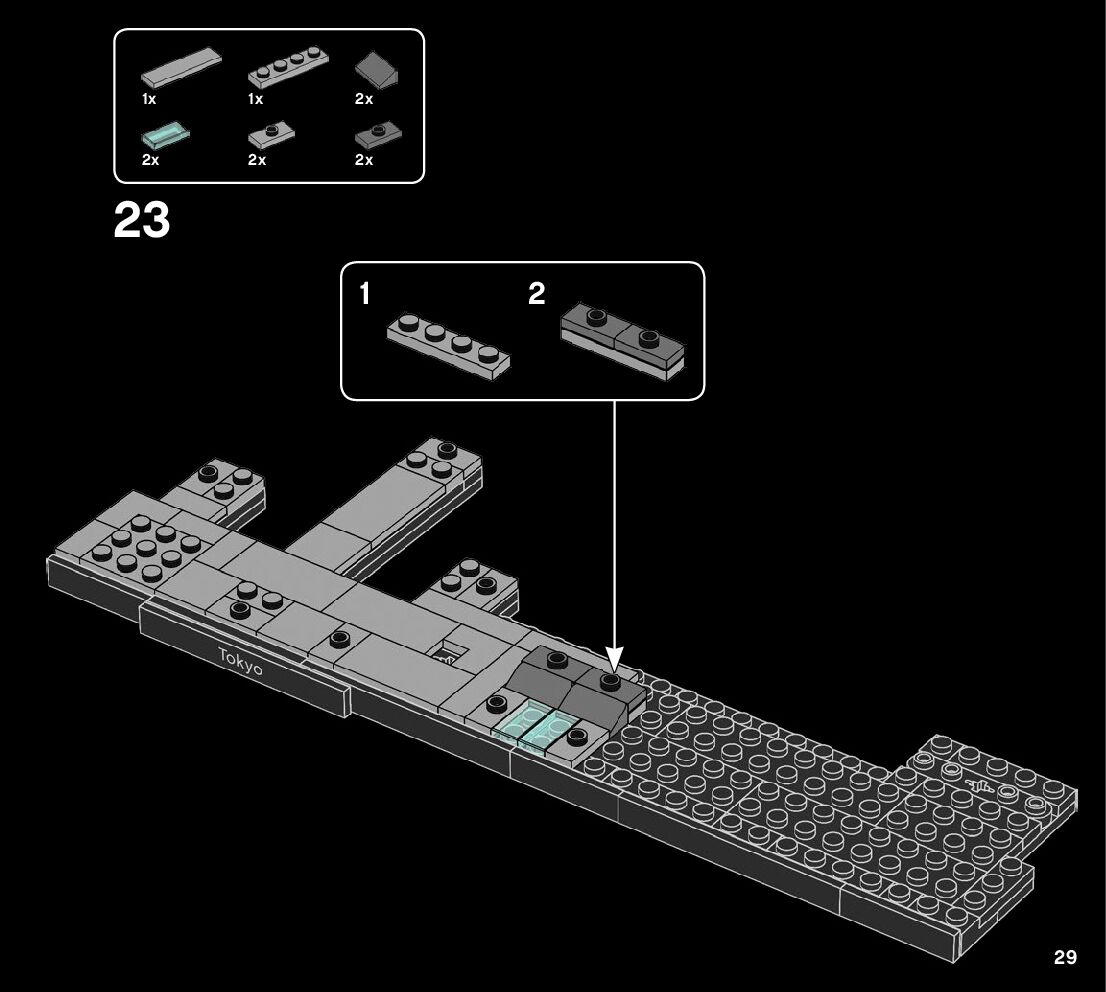 1x 1x 2x
2x 2x 2x

23

1 2

Tokyo

29